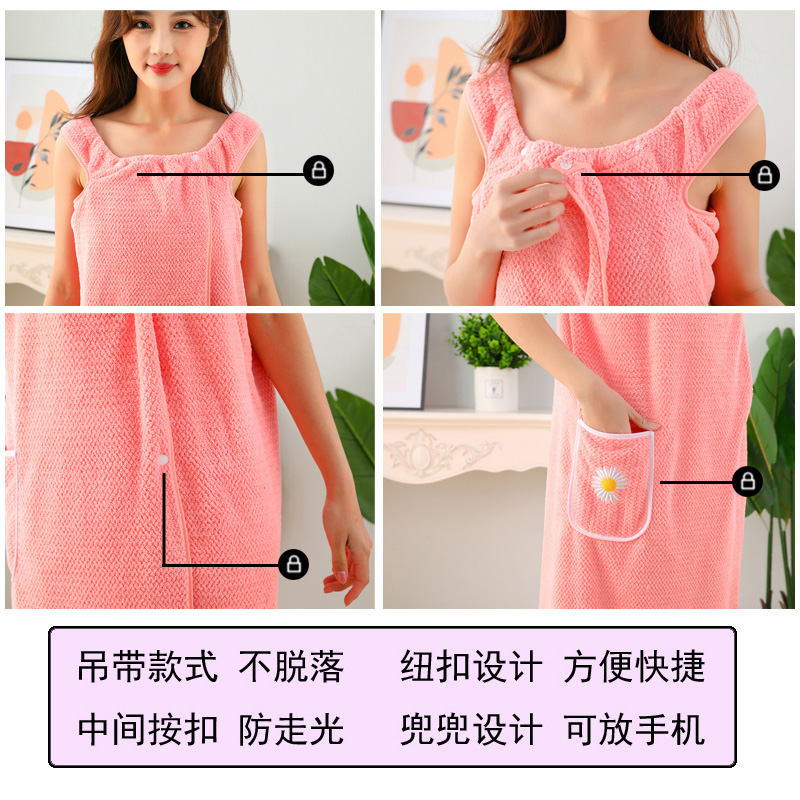 吊带款式 不脱落

纽扣设计 方便快捷

中间按扣 防走光

兜兜设计 可放手机