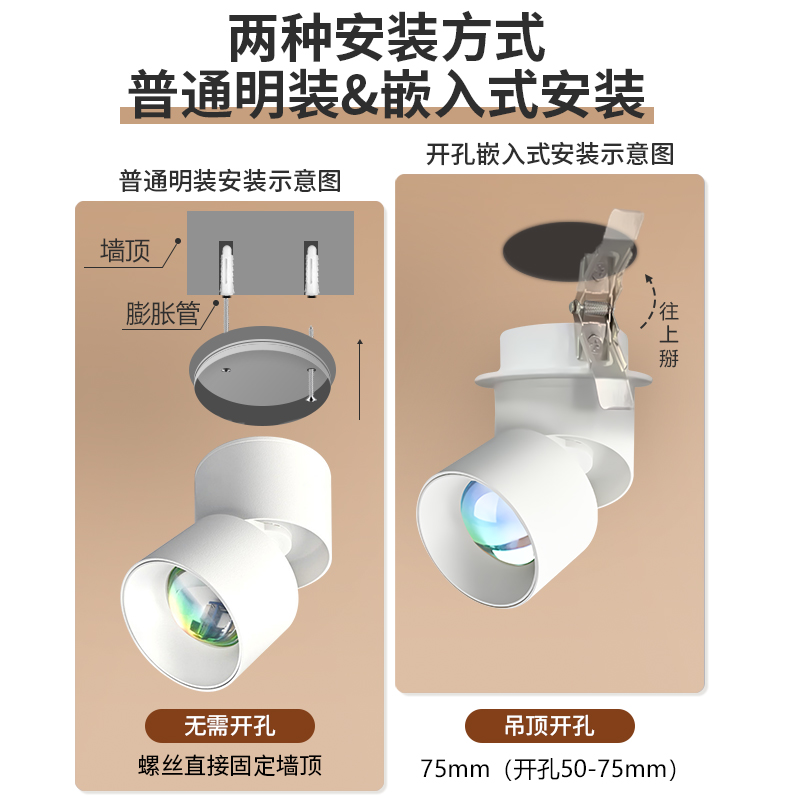 两种安装方式
普通明装&嵌入式安装

普通明装安装示意图

墙顶

膨胀管

无需开孔

螺丝直接固定墙顶

开孔嵌入式安装示意图

往上掰

吊顶开孔

75mm（开孔50-75mm）