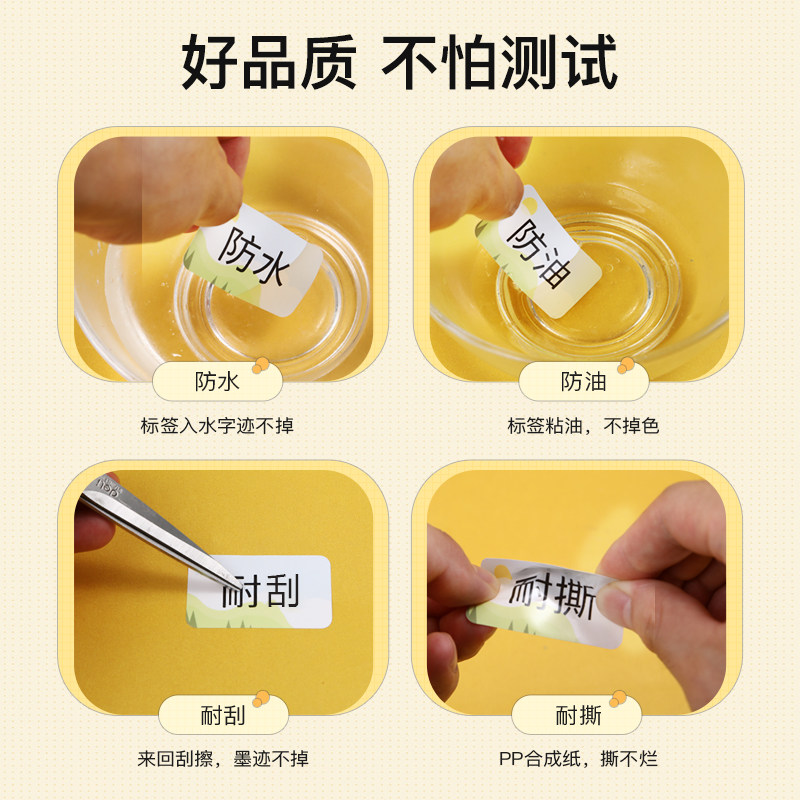 好品质 不怕测试

防水

防水

标签入水字迹不掉

防油

防油

标签粘油，不掉色

耐刮

耐刮

来回刮擦，墨迹不掉

耐撕

耐撕

PP合成纸，撕不烂