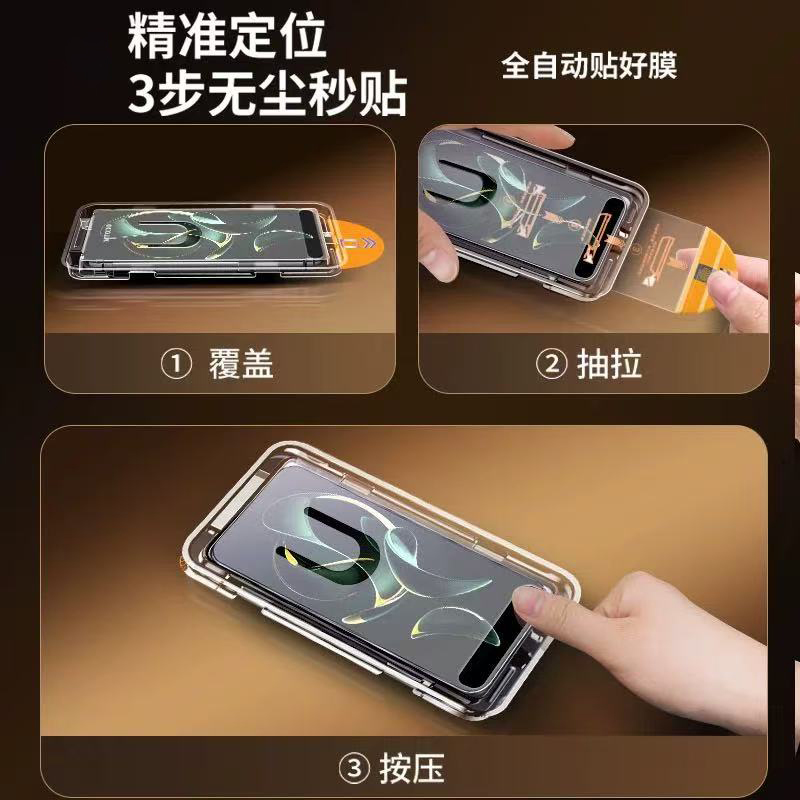 精准定位
3步无尘秒贴

全自动贴好膜

① 覆盖

② 抽拉

③ 按压