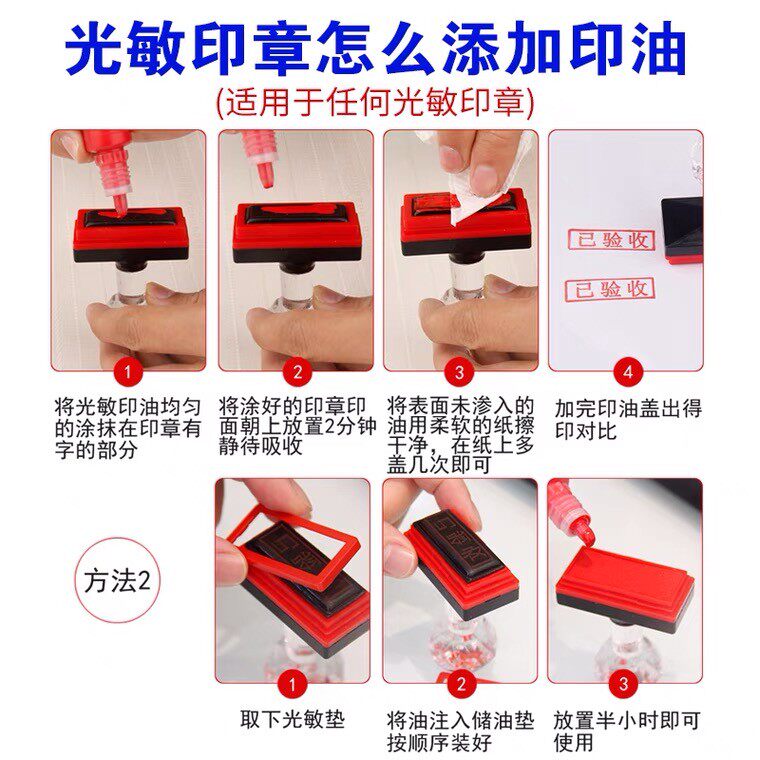 光敏印章怎么添加印油

(适用于任何光敏印章)

已验收

已验收

1

将光敏印油均匀的涂抹在印章有字的部分

2

将涂好的印章印面朝上放置2分钟静待吸收

3

将表面未渗入的油用柔软的纸擦干净，在纸上多盖几次即可

4

加完印油盖出得印对比

方法2

1

取下光敏垫

2

将油注入储油垫按顺序装好

3

放置半小时即可使用