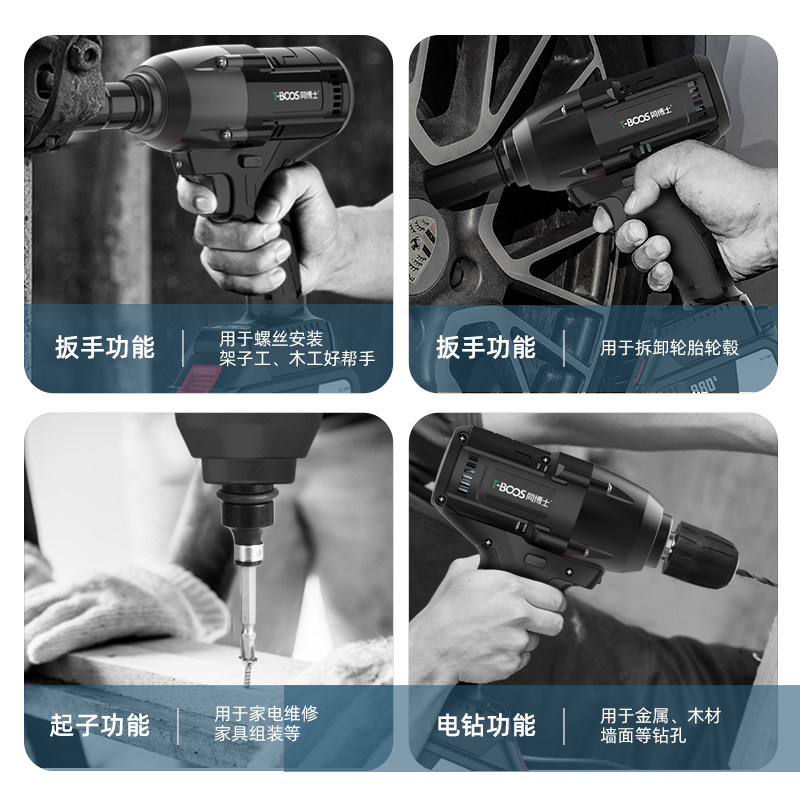 T-BOOS 同博士

扳手功能

用于螺丝安装
架子工、木工好帮手

T-BOOS 同博士

扳手功能

用于拆卸轮胎轮毂

起子功能

用于家电维修
家具组装等

T-BOOS 同博士

电钻功能

用于金属、木材
墙面等钻孔