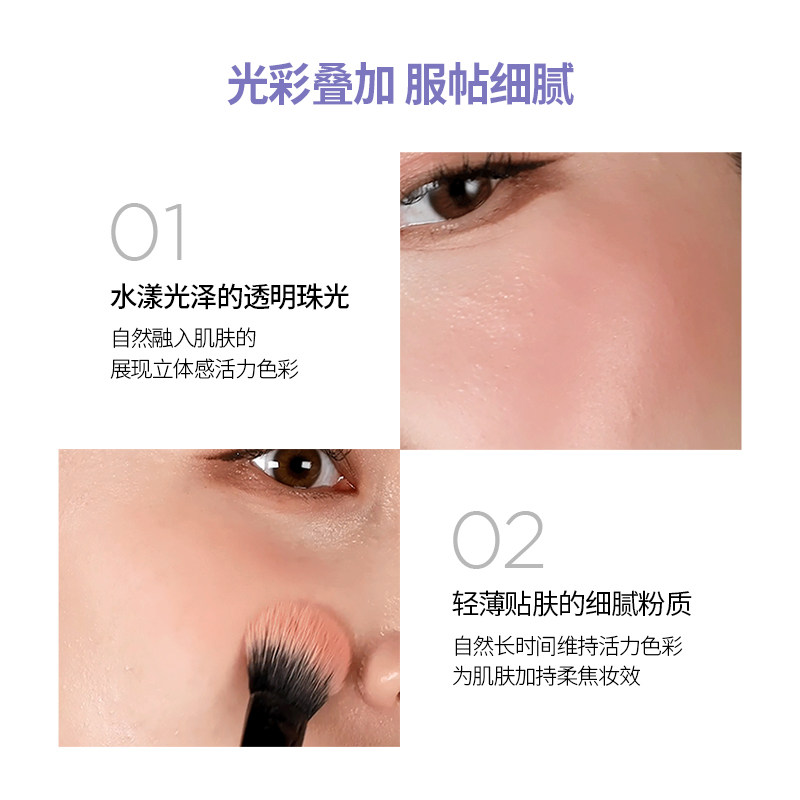 光彩叠加 服帖细腻

01

水漾光泽的透明珠光

自然融入肌肤的
展现立体感活力色彩

02

轻薄贴肤的细腻粉质

自然长时间维持活力色彩
为肌肤加持柔焦妆效