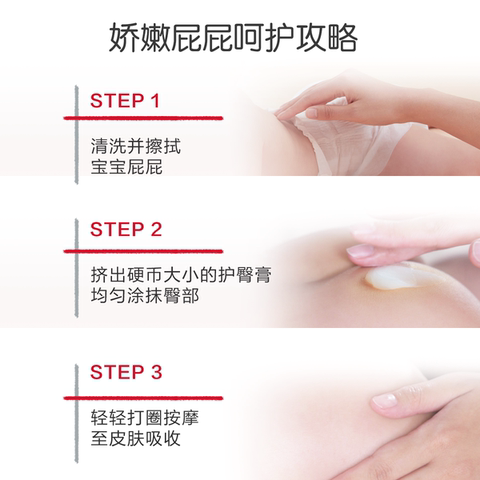 娇嫩屁屁呵护攻略

STEP 1

清洗并擦拭
宝宝屁屁

STEP 2

挤出硬币大小的护臀膏
均匀涂抹臀部

STEP 3

轻轻打圈按摩
至皮肤吸收