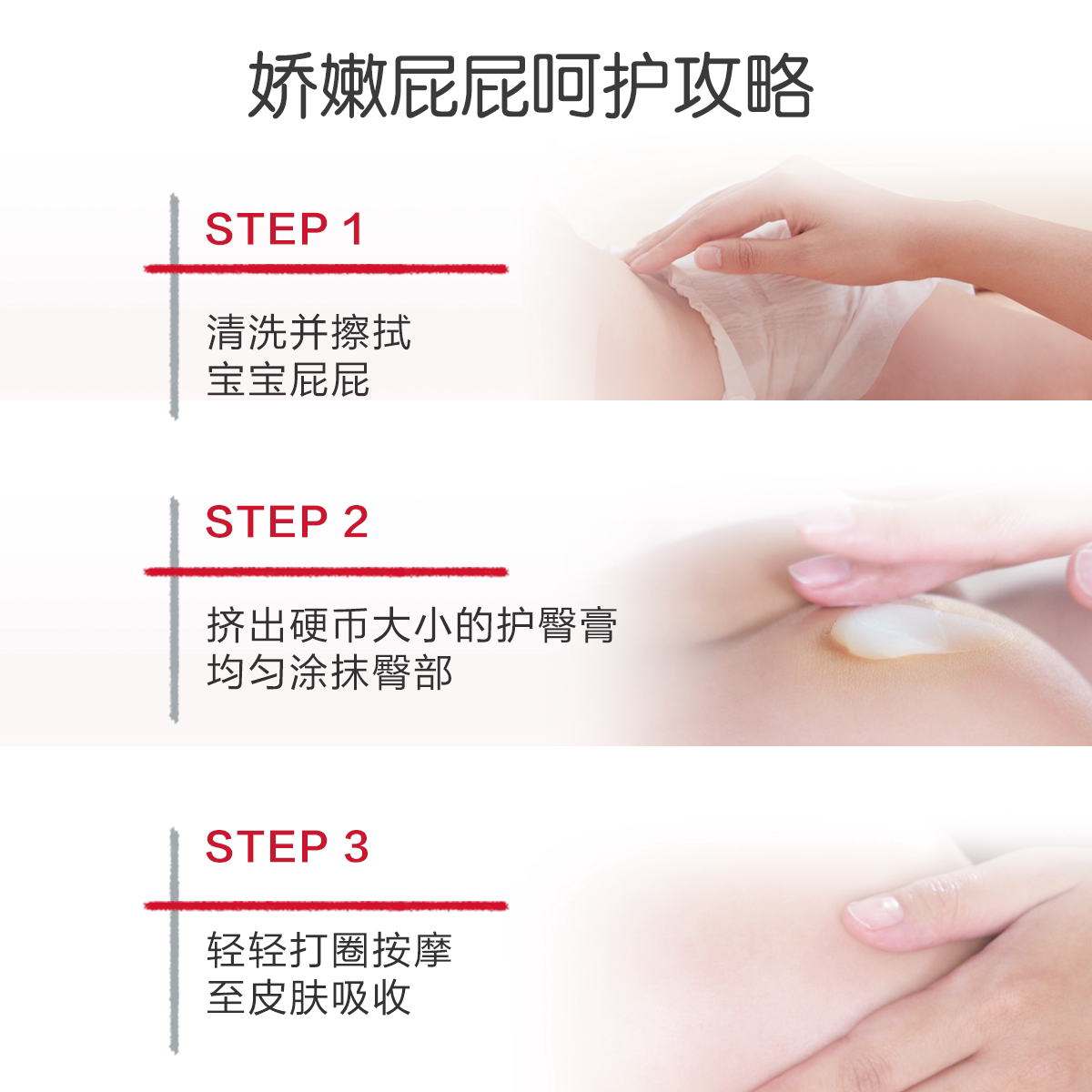 娇嫩屁屁呵护攻略

STEP 1

清洗并擦拭
宝宝屁屁

STEP 2

挤出硬币大小的护臀膏
均匀涂抹臀部

STEP 3

轻轻打圈按摩
至皮肤吸收