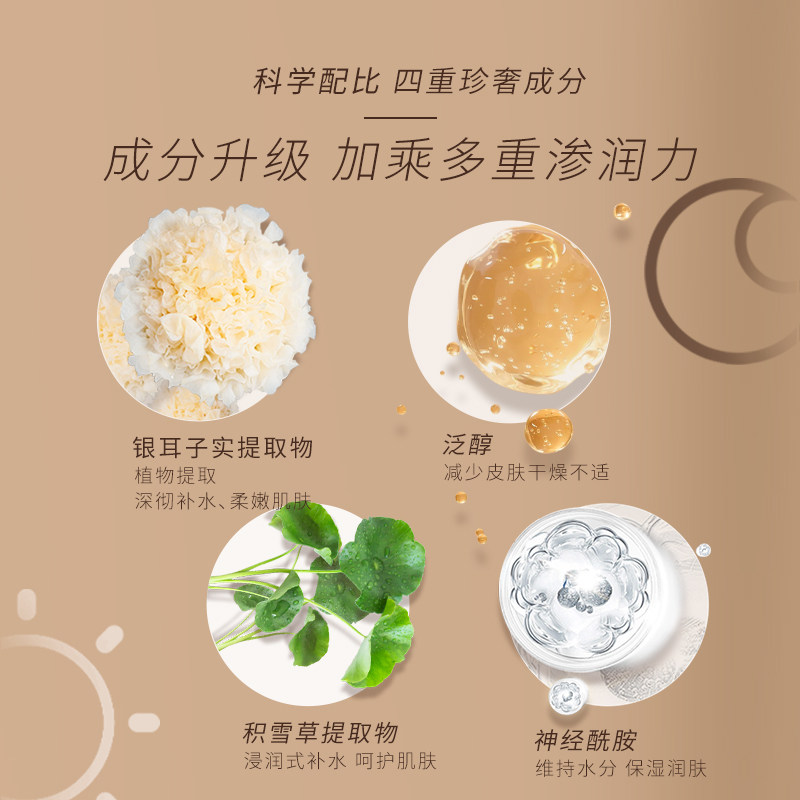 科学配比 四重珍奢成分

成分升级 加乘多重渗润力

银耳子实提取物
植物提取
深彻补水、柔嫩肌肤

泛醇
减少皮肤干燥不适

积雪草提取物
浸润式补水 呵护肌肤

神经酰胺
维持水分 保湿润肤