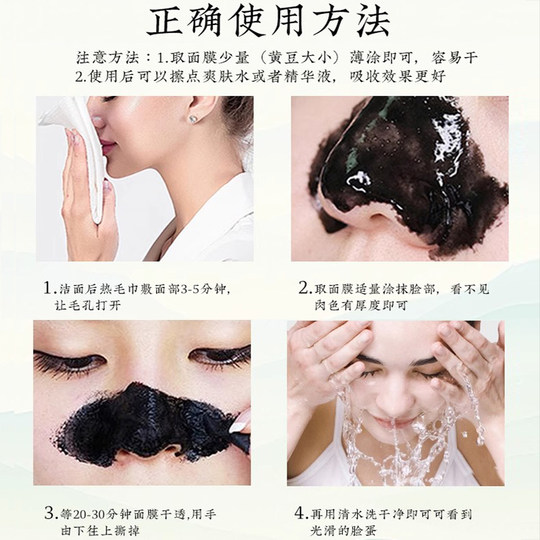 正确使用方法

注意方法：1.取面膜少量（黄豆大小）薄涂即可，容易干
2.使用后可以擦点爽肤水或者精华液，吸收效果更好

1.洁面后热毛巾敷面部3-5分钟，让毛孔打开

2.取面膜适量涂抹脸部，看不见肉色有厚度即可

3.等20-30分钟面膜干透,用手由下往上撕掉

4.再用清水洗干净即可可看到光滑的脸蛋