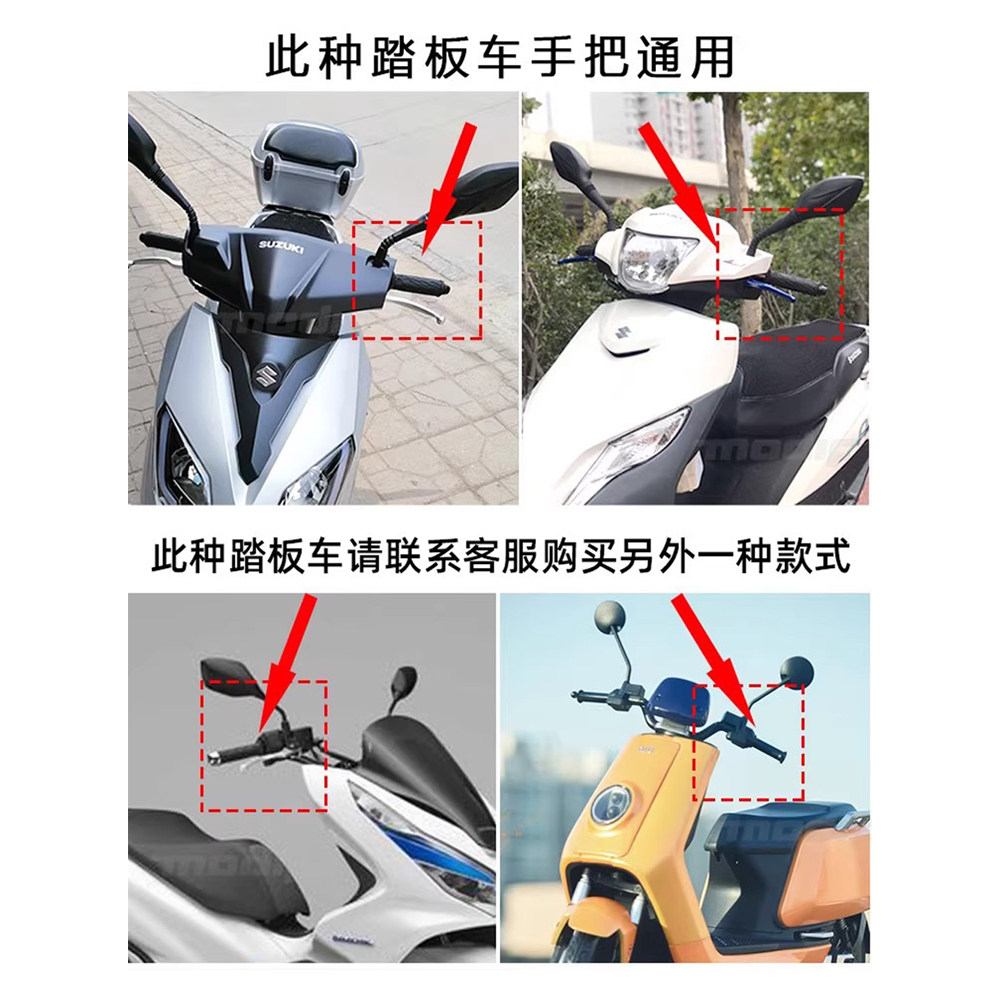 此种踏板车手把通用

SUZUKI

此种踏板车请联系客服购买另外一种款式