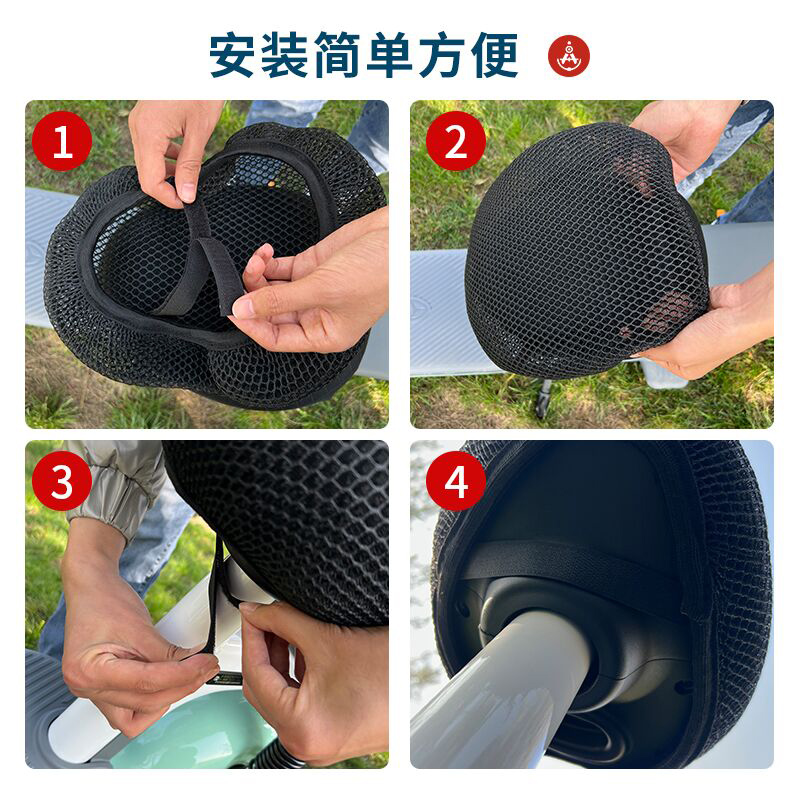 安装简单方便

1

2

3

4