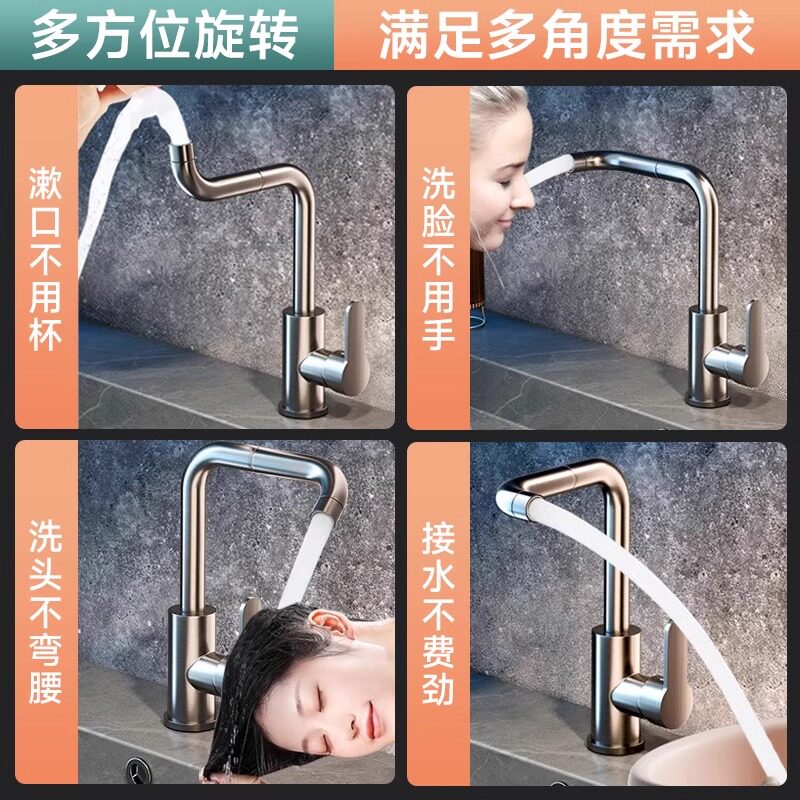 多方位旋转 满足多角度需求

漱口不用杯

洗脸不用手

洗头不弯腰

接水不费劲