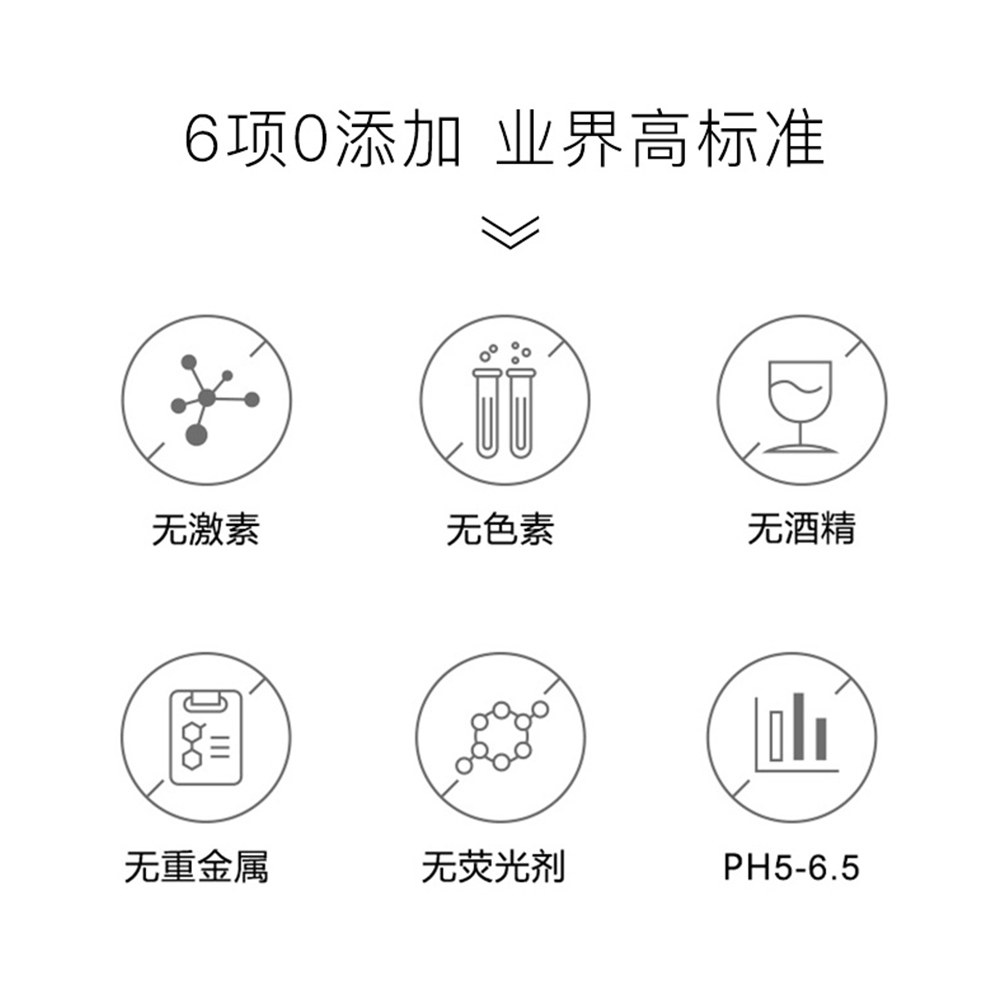 6项0添加 业界高标准

无激素 无色素 无酒精

无重金属 无荧光剂 PH5-6.5