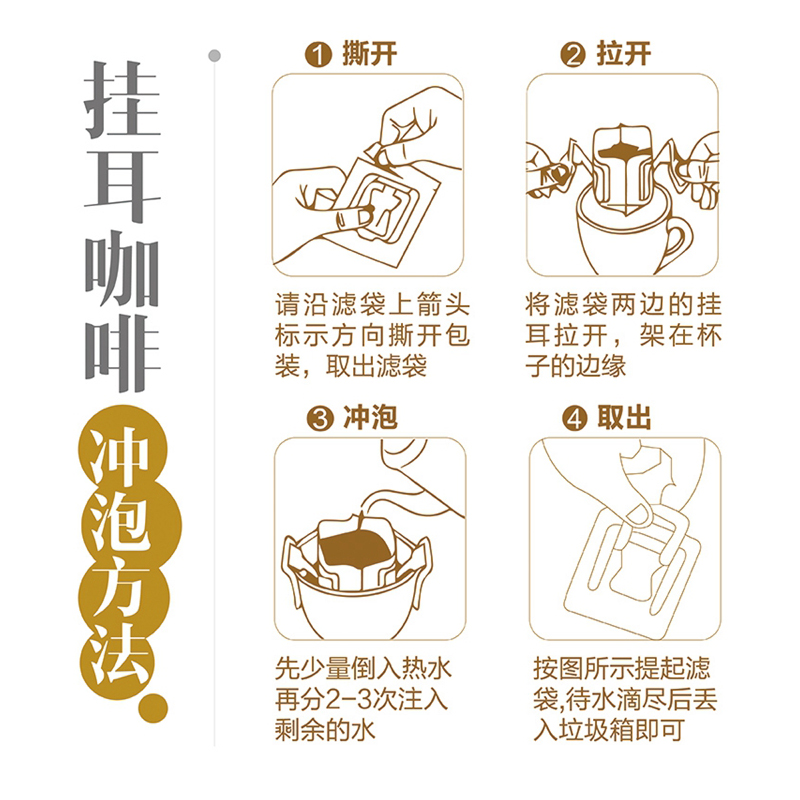 挂耳咖啡

冲泡方法

① 撕开

请沿滤袋上箭头标示方向撕开包装，取出滤袋

② 拉开

将滤袋两边的挂耳拉开，架在杯子的边缘

③ 冲泡

先少量倒入热水再分2-3次注入剩余的水

④ 取出

按图所示提起滤袋,待水滴尽后丢入垃圾箱即可