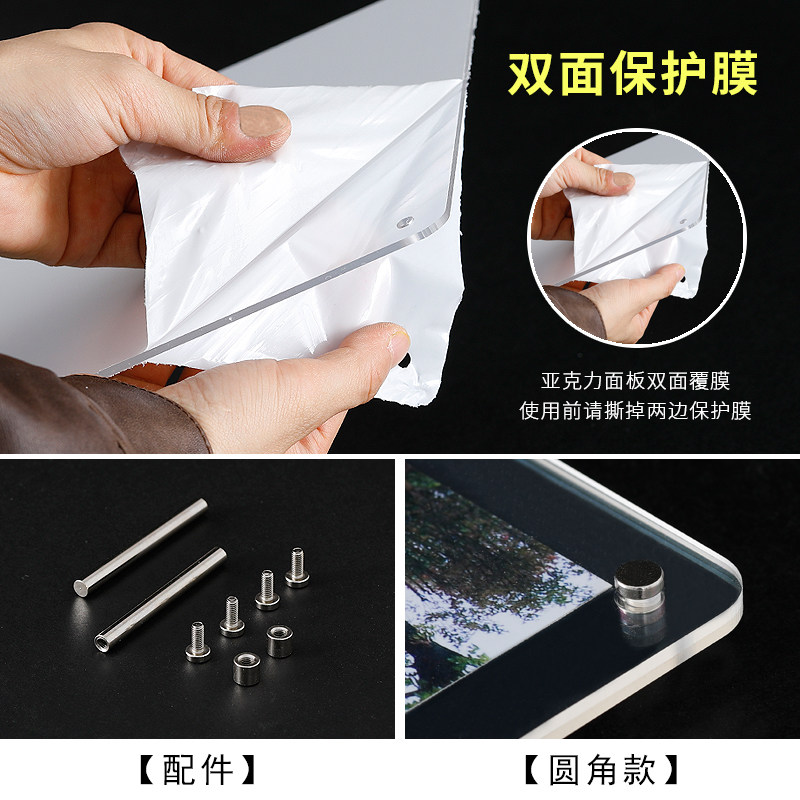 双面保护膜

亚克力面板双面覆膜
使用前请撕掉两边保护膜

【配件】

【圆角款】