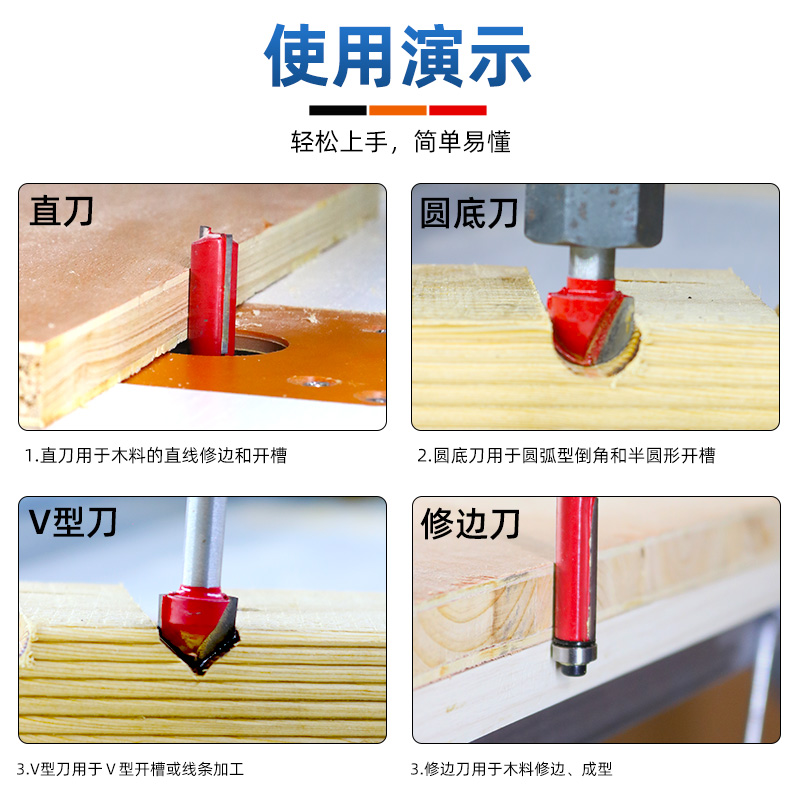 使用演示

轻松上手，简单易懂

直刀

1.直刀用于木料的直线修边和开槽

圆底刀

2.圆底刀用于圆弧型倒角和半圆形开槽

V型刀

3.V型刀用于 V 型开槽或线条加工

修边刀

3.修边刀用于木料修边、成型