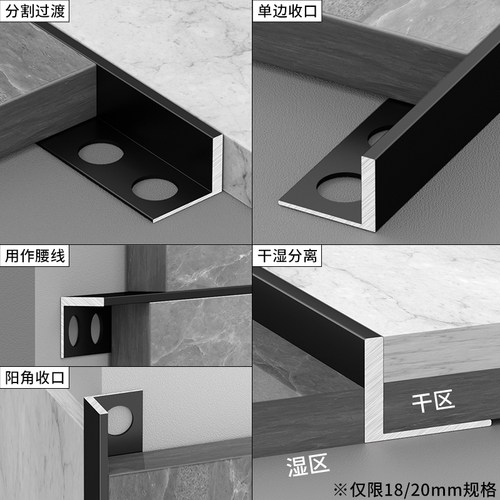 分割过渡

单边收口

用作腰线

干湿分离

阳角收口

干区

湿区

※仅限18/20mm规格