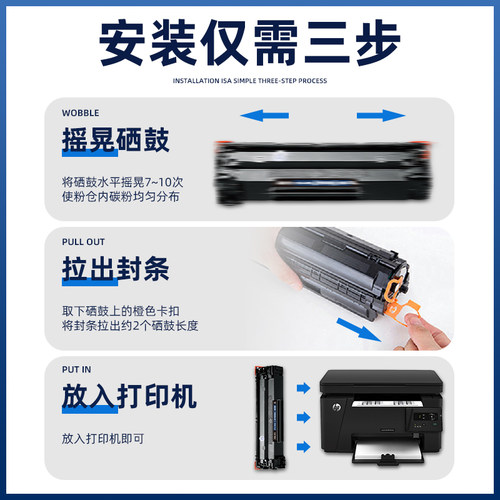 安装仅需三步

INSTALLATION ISA SIMPLE THREE-STEP PROCESS

WOBBLE

摇晃硒鼓

将硒鼓水平摇晃7~10次
使粉仓内碳粉均匀分布

PULL OUT

拉出封条

取下硒鼓上的橙色卡扣
将封条拉出约2个硒鼓长度

PUT IN

放入打印机

放入打印机即可