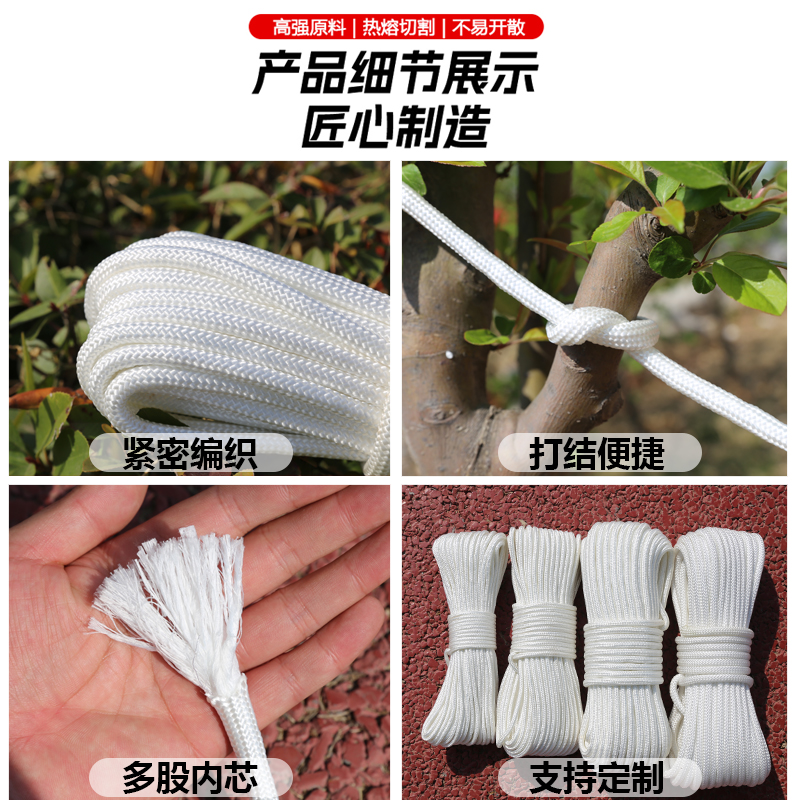 高强原料 | 热熔切割 | 不易开散

产品细节展示
匠心制造

紧密编织

打结便捷

多股内芯

支持定制