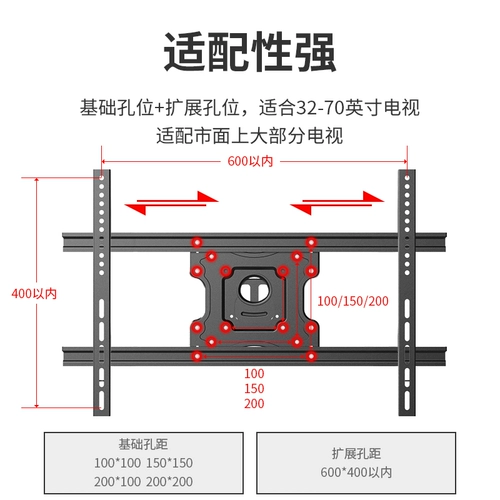 适配性强

基础孔位+扩展孔位，适合32-70英寸电视
适配市面上大部分电视

600以内

400以内

100/150/200

100
150
200

基础孔距
100*100 150*150
200*100 200*200

扩展孔距
600*400以内