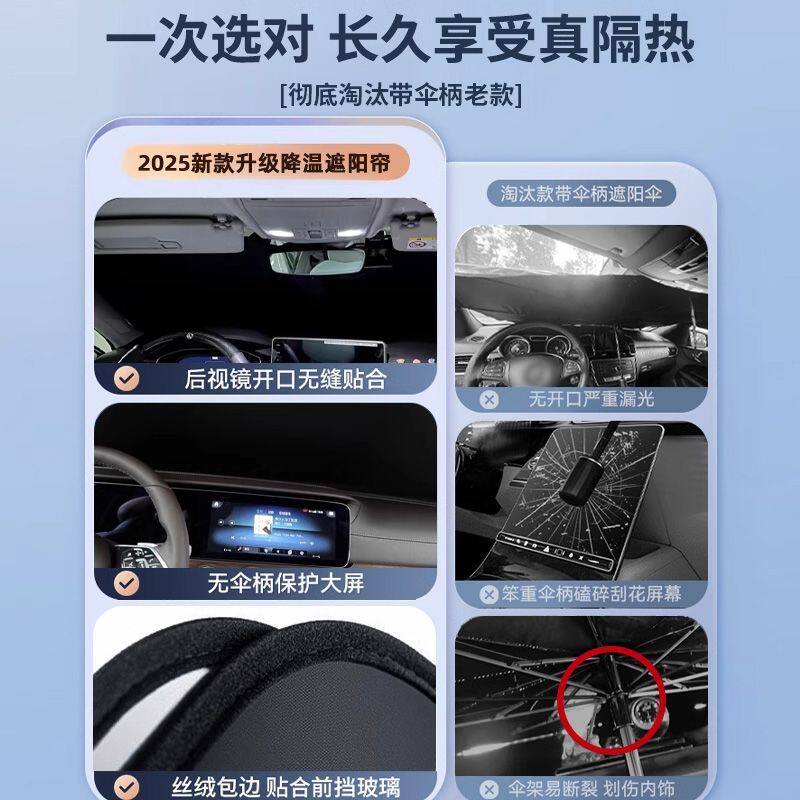 一次选对 长久享受真隔热

[彻底淘汰带伞柄老款]

2025新款升级降温遮阳帘

后视镜开口无缝贴合

无伞柄保护大屏

丝绒包边 贴合前挡玻璃

淘汰款带伞柄遮阳伞

无开口严重漏光

笨重伞柄磕碎刮花屏幕

伞架易断裂 划伤内饰