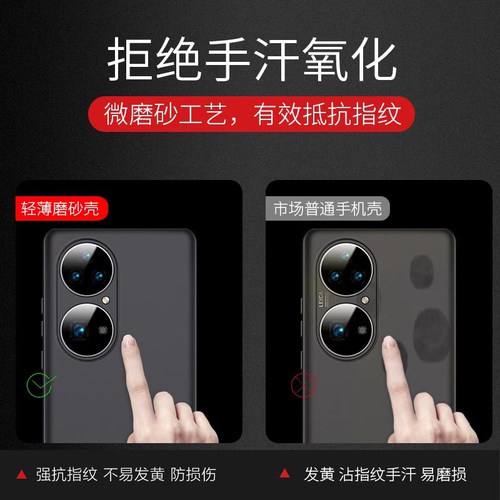 拒绝手汗氧化

微磨砂工艺，有效抵抗指纹

轻薄磨砂壳

市场普通手机壳

LEICA

▲ 强抗指纹 不易发黄 防损伤

▲ 发黄 沾指纹手汗 易磨损