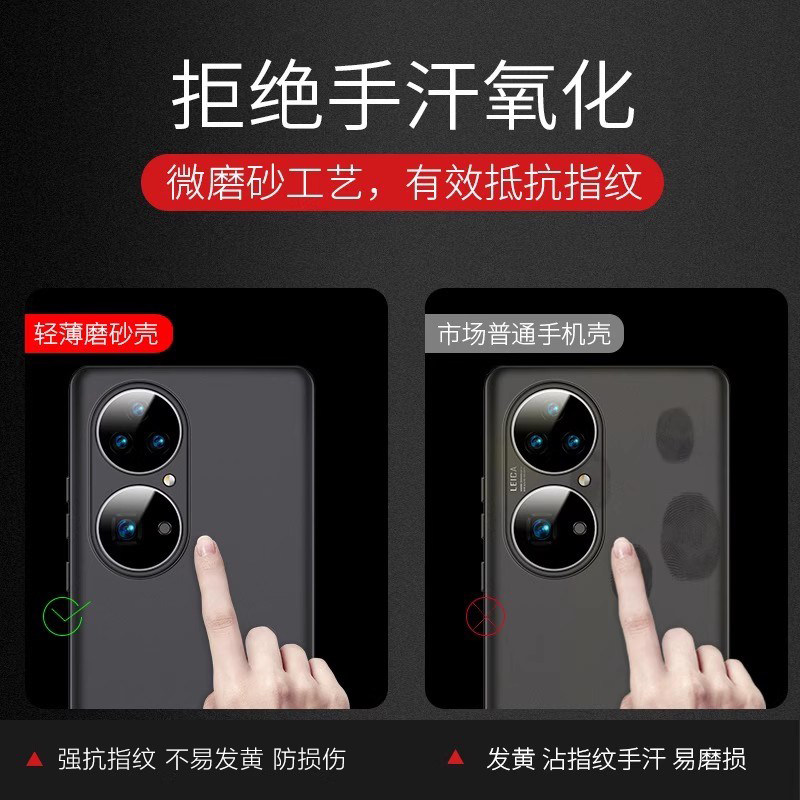 拒绝手汗氧化

微磨砂工艺，有效抵抗指纹

轻薄磨砂壳

市场普通手机壳

LEICA

▲ 强抗指纹 不易发黄 防损伤

▲ 发黄 沾指纹手汗 易磨损