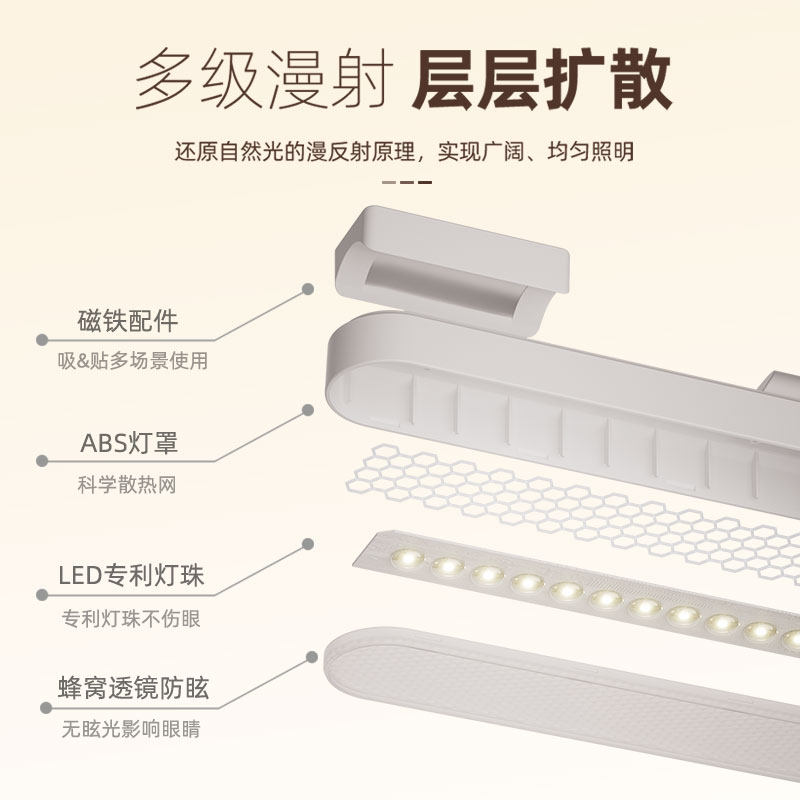 多级漫射 层层扩散

还原自然光的漫反射原理，实现广阔、均匀照明

磁铁配件
吸&贴多场景使用

ABS灯罩
科学散热网

LED专利灯珠
专利灯珠不伤眼

蜂窝透镜防眩
无眩光影响眼睛