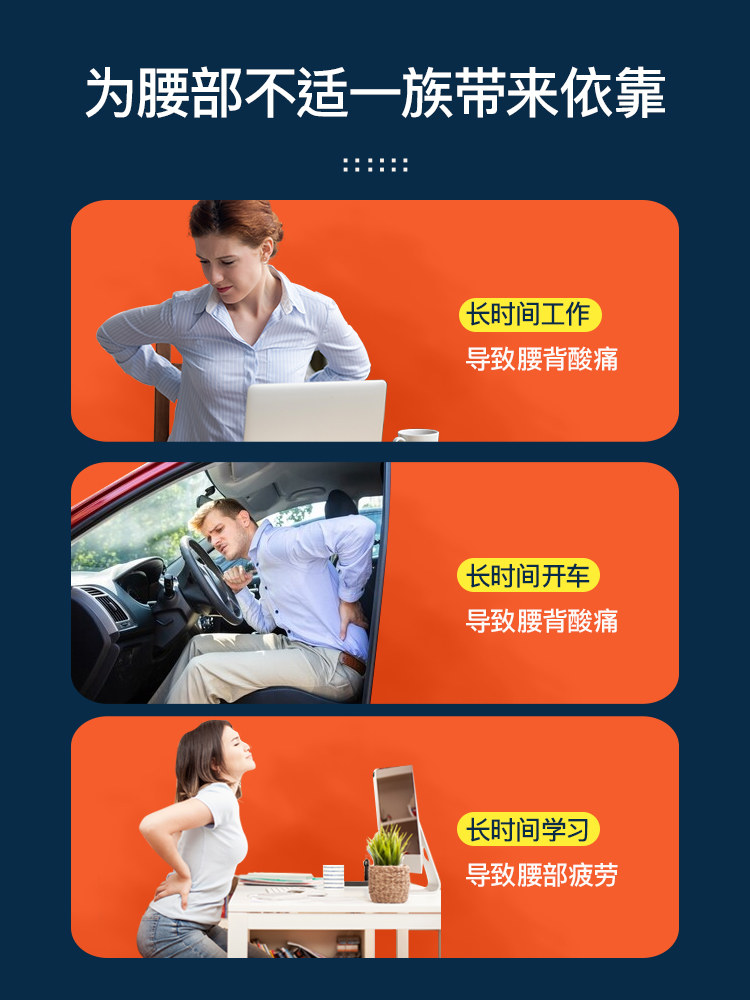 为腰部不适一族带来依靠

长时间工作
导致腰背酸痛

长时间开车
导致腰背酸痛

长时间学习
导致腰部疲劳