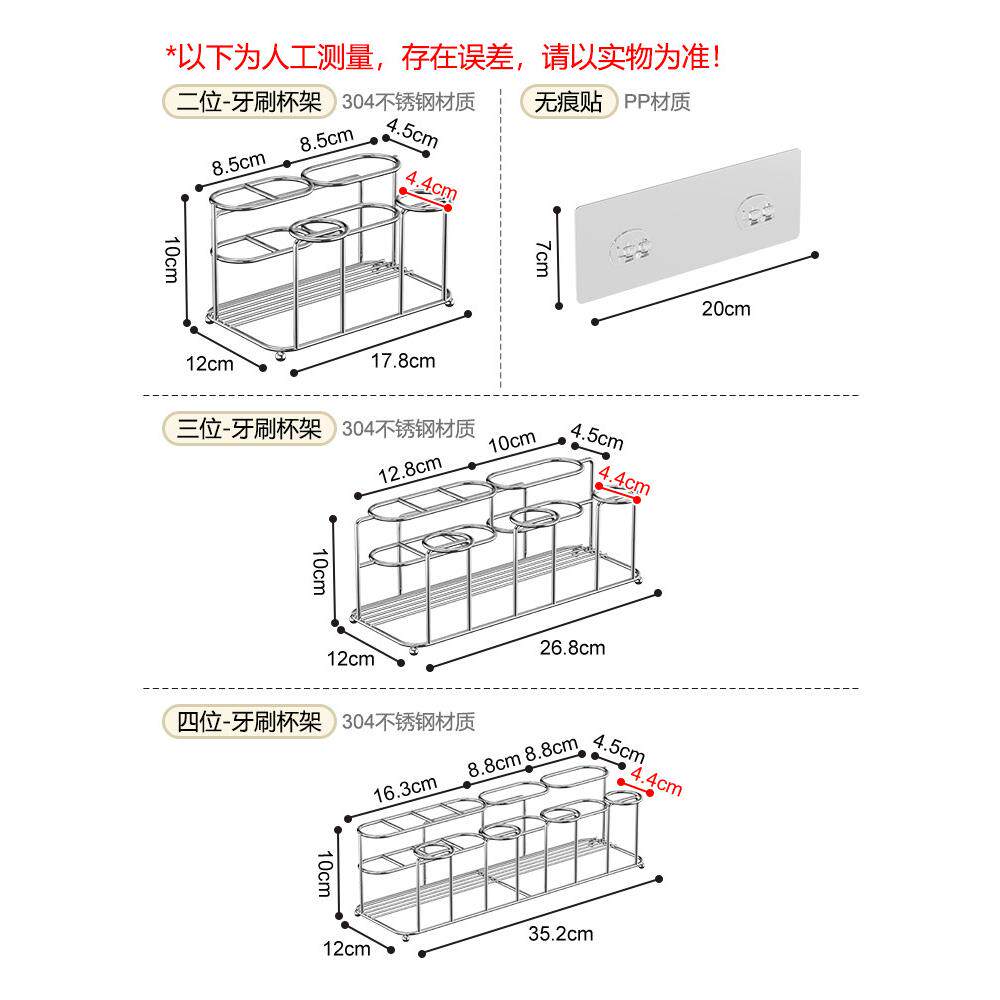 *以下为人工测量，存在误差，请以实物为准！

二位-牙刷杯架 304不锈钢材质

8.5cm
8.5cm
4.5cm
4.4cm
10cm
12cm
17.8cm

无痕贴 PP材质

7cm
20cm

三位-牙刷杯架 304不锈钢材质

12.8cm
10cm
4.5cm
4.4cm
10cm
12cm
26.8cm

四位-牙刷杯架 304不锈钢材质

16.3cm
8.8cm
8.8cm
4.5cm
4.4cm
10cm
12cm
35.2cm