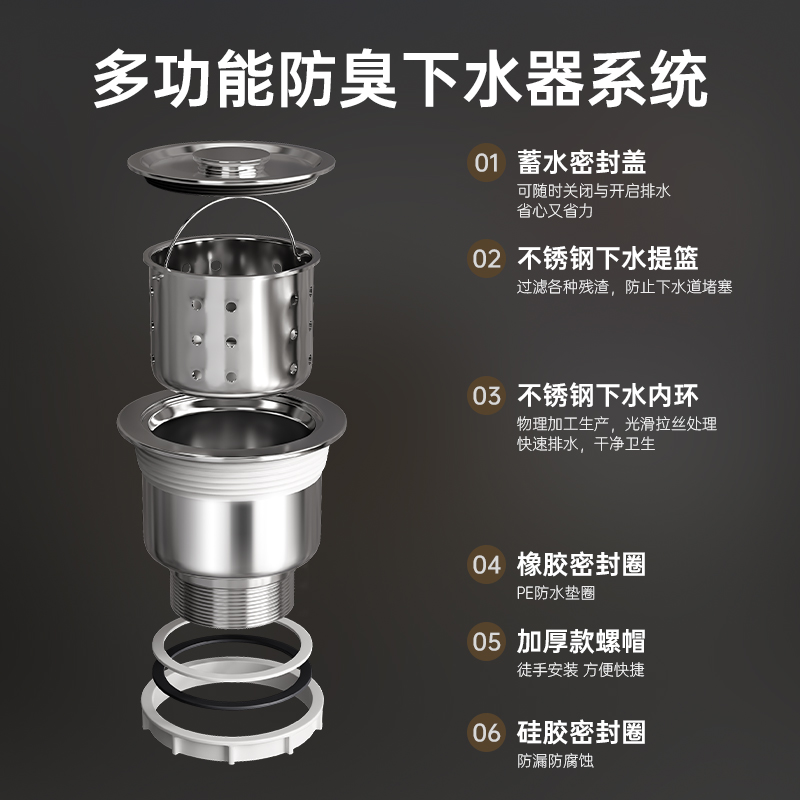 多功能防臭下水器系统

01 蓄水密封盖
可随时关闭与开启排水
省心又省力

02 不锈钢下水提篮
过滤各种残渣，防止下水道堵塞

03 不锈钢下水内环
物理加工生产，光滑拉丝处理
快速排水，干净卫生

04 橡胶密封圈
PE防水垫圈

05 加厚款螺帽
徒手安装 方便快捷

06 硅胶密封圈
防漏防腐蚀