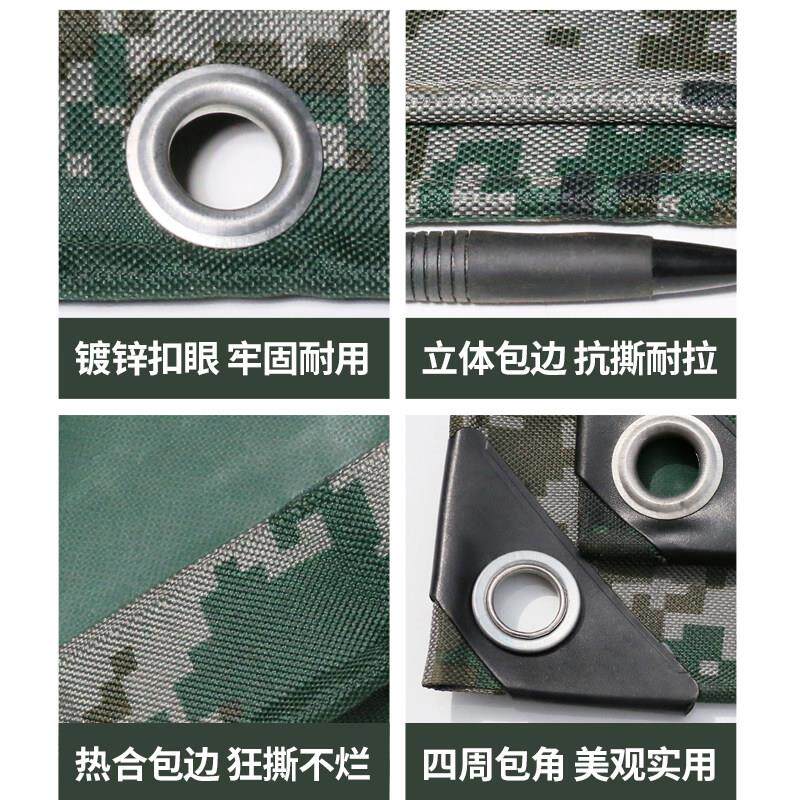 镀锌扣眼 牢固耐用

立体包边 抗撕耐拉

热合包边 狂撕不烂

四周包角 美观实用