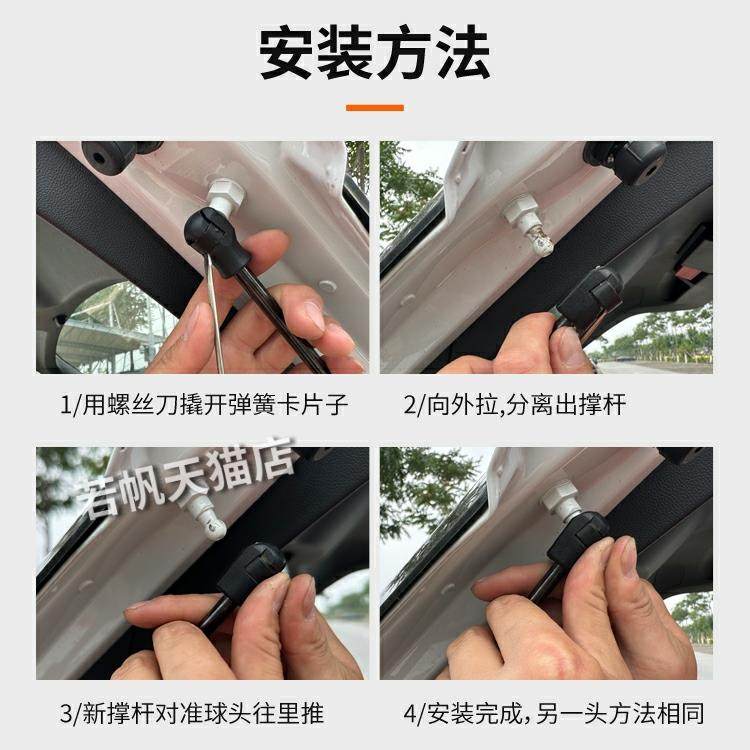 安装方法

1/用螺丝刀撬开弹簧卡片子

2/向外拉,分离出撑杆

若帆天猫店

3/新撑杆对准球头往里推

4/安装完成,另一头方法相同