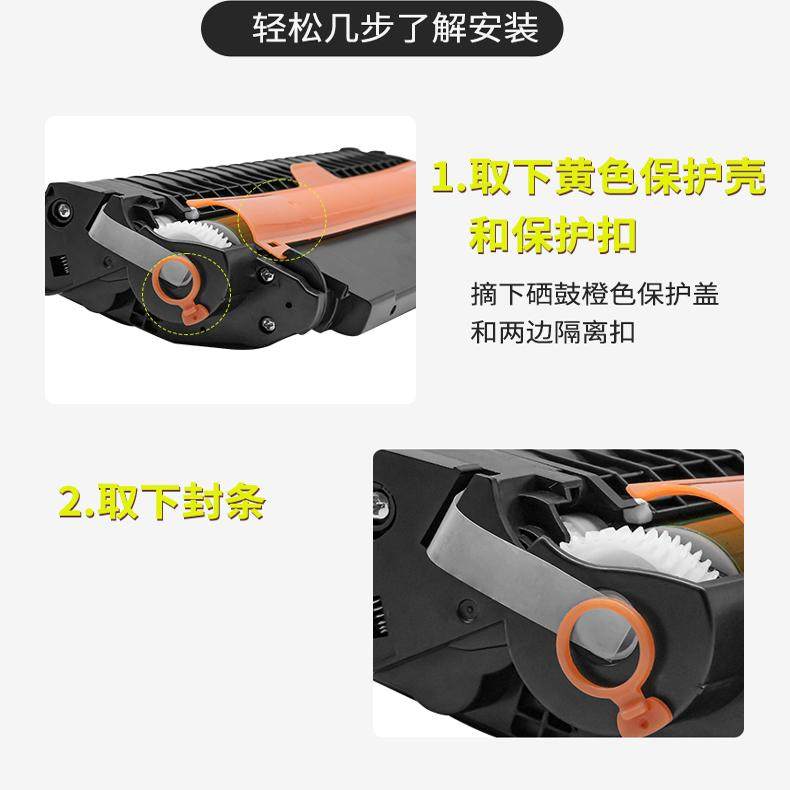 轻松几步了解安装

1.取下黄色保护壳和保护扣

摘下硒鼓橙色保护盖和两边隔离扣

2.取下封条