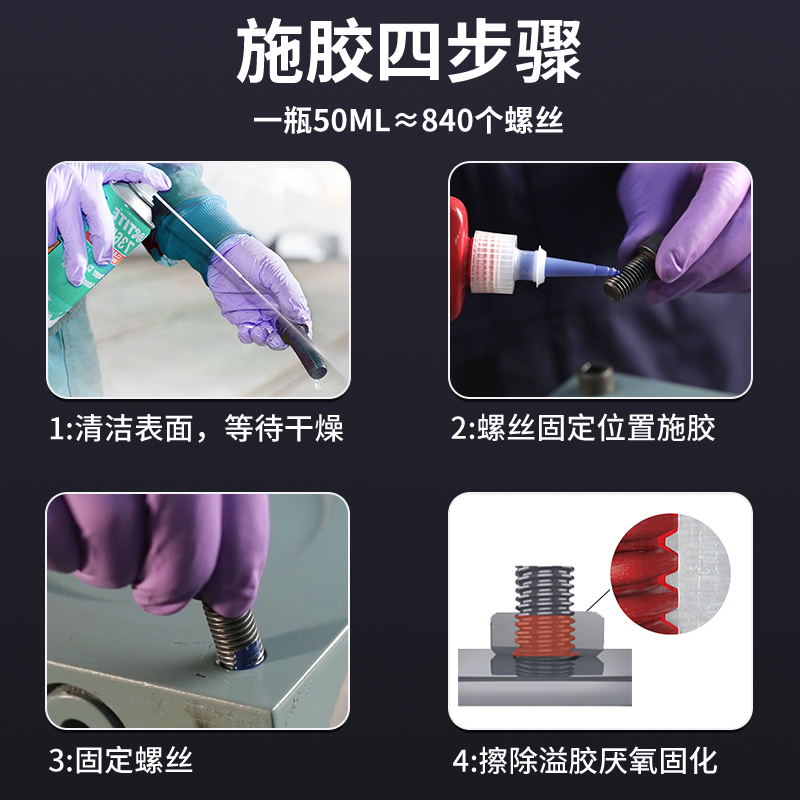 施胶四步骤

一瓶50ML≈840个螺丝

1:清洁表面，等待干燥

2:螺丝固定位置施胶

3:固定螺丝

4:擦除溢胶厌氧固化