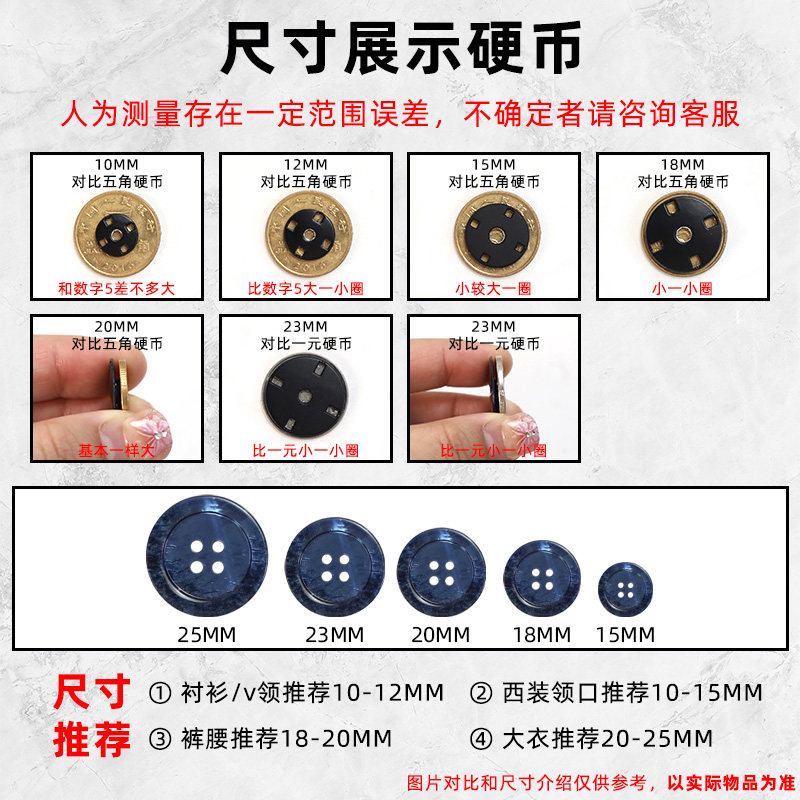 尺寸展示硬币

人为测量存在一定范围误差，不确定者请咨询客服

10MM
对比五角硬币
和数字5差不多大

12MM
对比五角硬币
比数字5大一小圈

15MM
对比五角硬币
小较大一圈

18MM
对比五角硬币
小一小圈

20MM
对比五角硬币
基本一样大

23MM
对比一元硬币
比一元小一小圈

23MM
对比一元硬币
比一元小一小圈

25MM 23MM 20MM 18MM 15MM

尺寸推荐

① 衬衫/v领推荐10-12MM ② 西装领口推荐10-15MM
③ 裤腰推荐18-20MM ④ 大衣推荐20-25MM

图片对比和尺寸介绍仅供参考，以实际物品为准