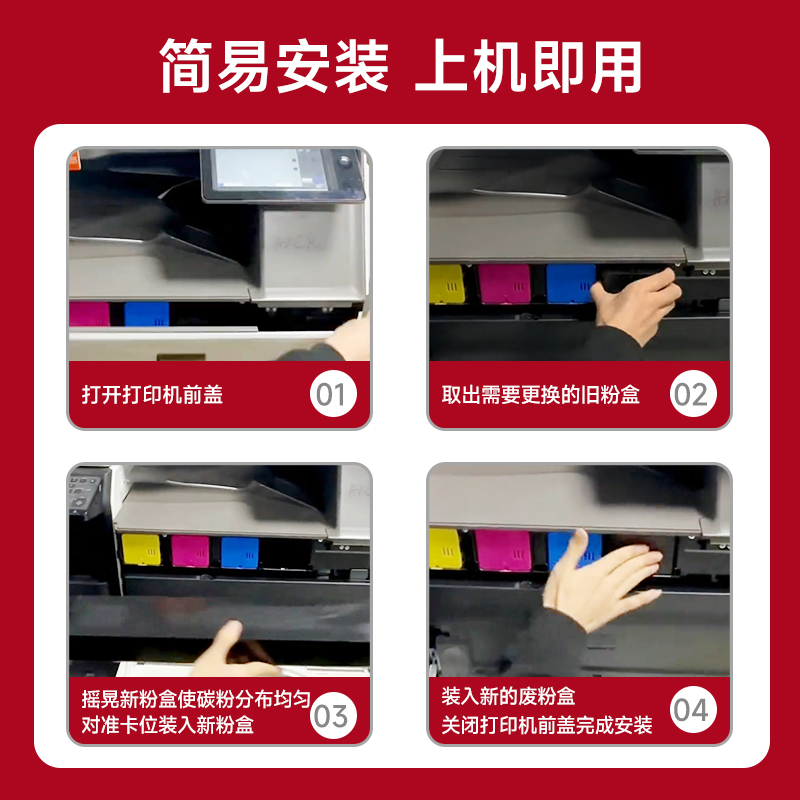 简易安装 上机即用

打开打印机前盖 01

取出需要更换的旧粉盒 02

摇晃新粉盒使碳粉分布均匀
对准卡位装入新粉盒 03

装入新的废粉盒
关闭打印机前盖完成安装 04