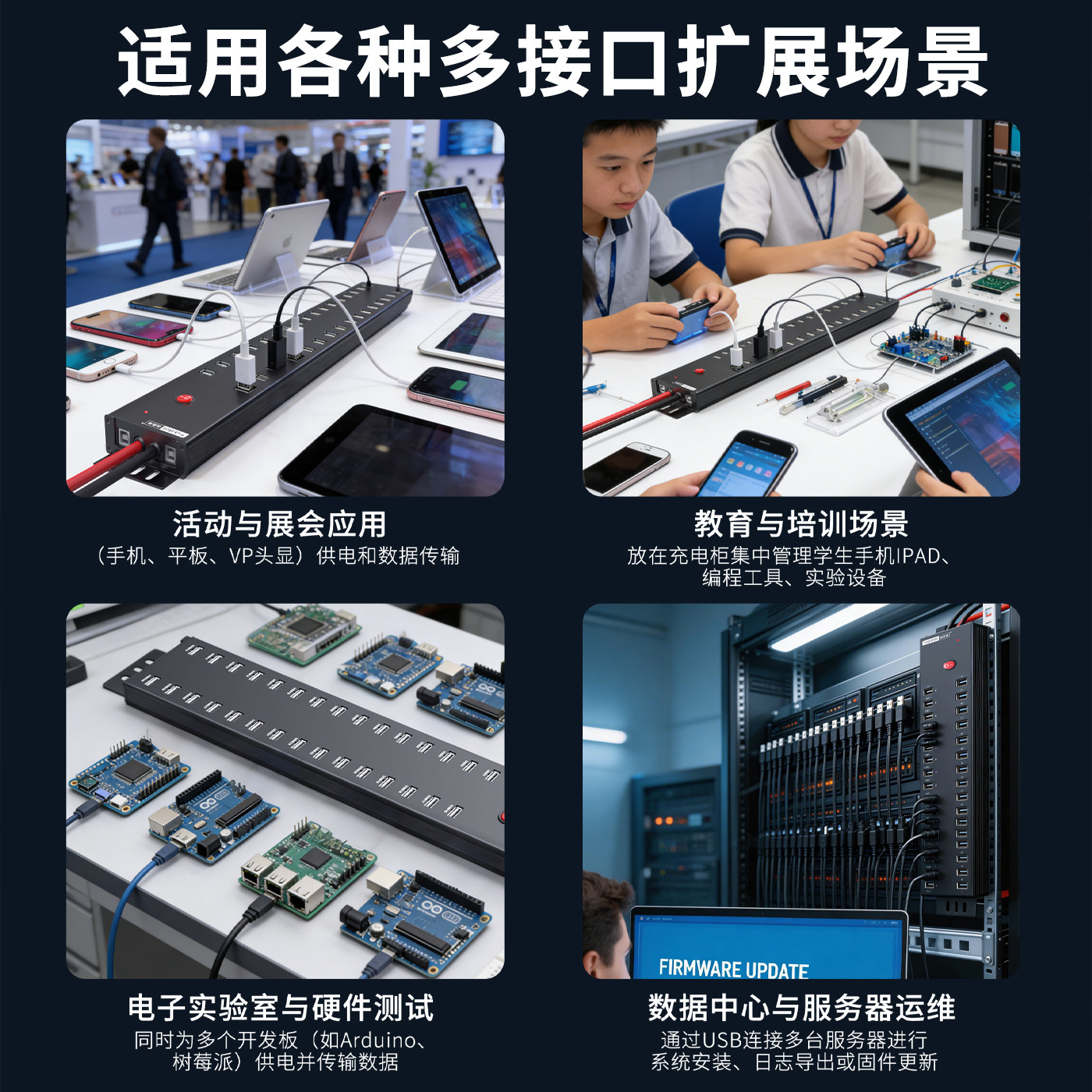 适用各种多接口扩展场景

活动与展会应用
（手机、平板、VP头显）供电和数据传输

教育与培训场景
放在充电柜集中管理学生手机IPAD、编程工具、实验设备

电子实验室与硬件测试
同时为多个开发板（如Arduino、树莓派）供电并传输数据

FIRMWARE UPDATE

数据中心与服务器运维
通过USB连接多台服务器进行系统安装、日志导出或固件更新