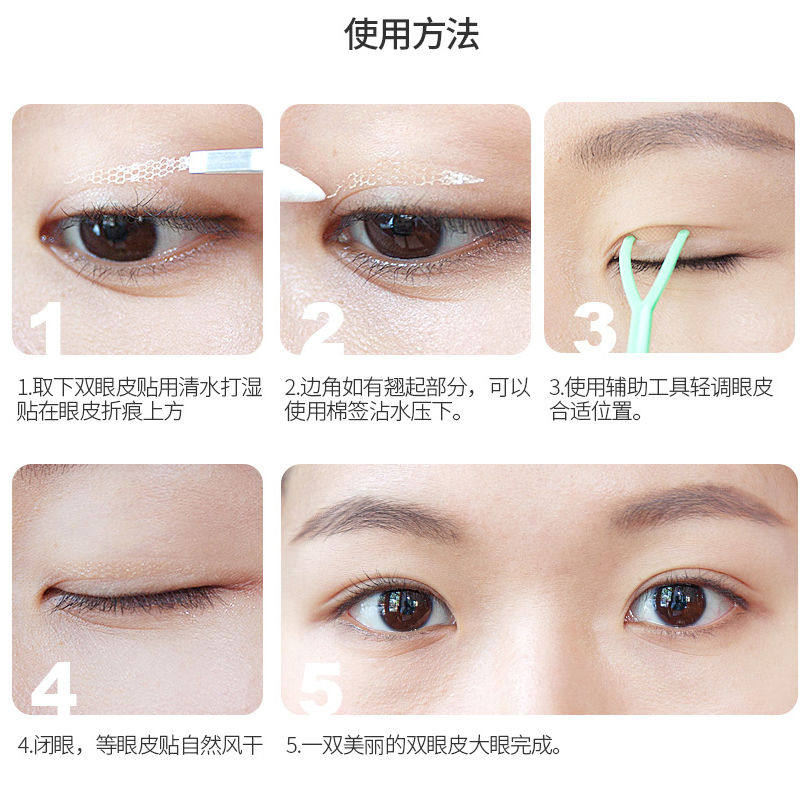 使用方法

1

1.取下双眼皮贴用清水打湿贴在眼皮折痕上方

2

2.边角如有翘起部分，可以使用棉签沾水压下。

3

3.使用辅助工具轻调眼皮合适位置。

4

4.闭眼，等眼皮贴自然风干

5

5.一双美丽的双眼皮大眼完成。