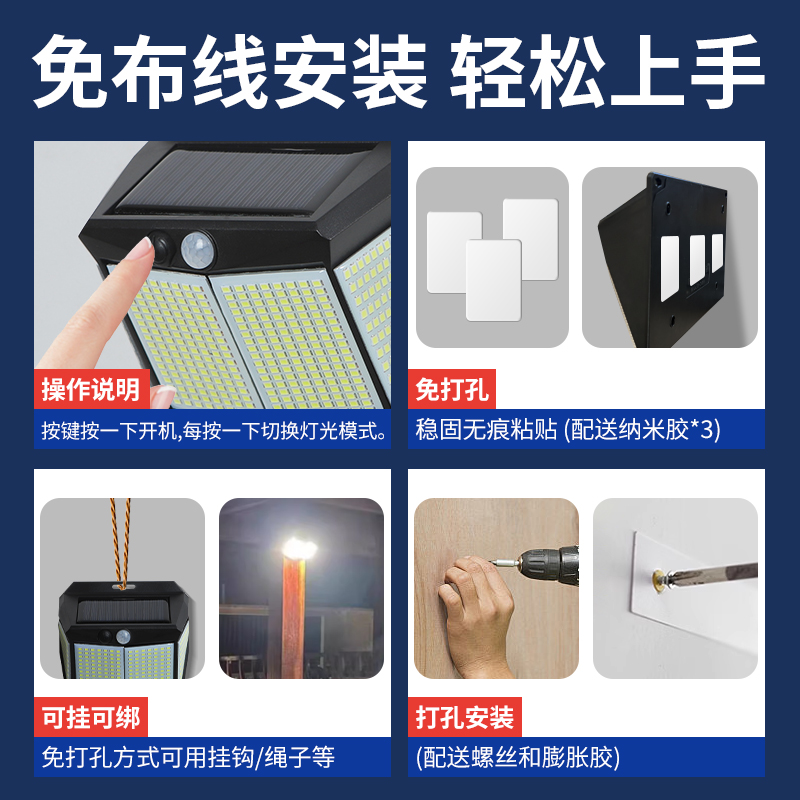 免布线安装 轻松上手

操作说明
按键按一下开机,每按一下切换灯光模式。

免打孔
稳固无痕粘贴 (配送纳米胶*3)

可挂可绑
免打孔方式可用挂钩/绳子等

打孔安装
(配送螺丝和膨胀胶)