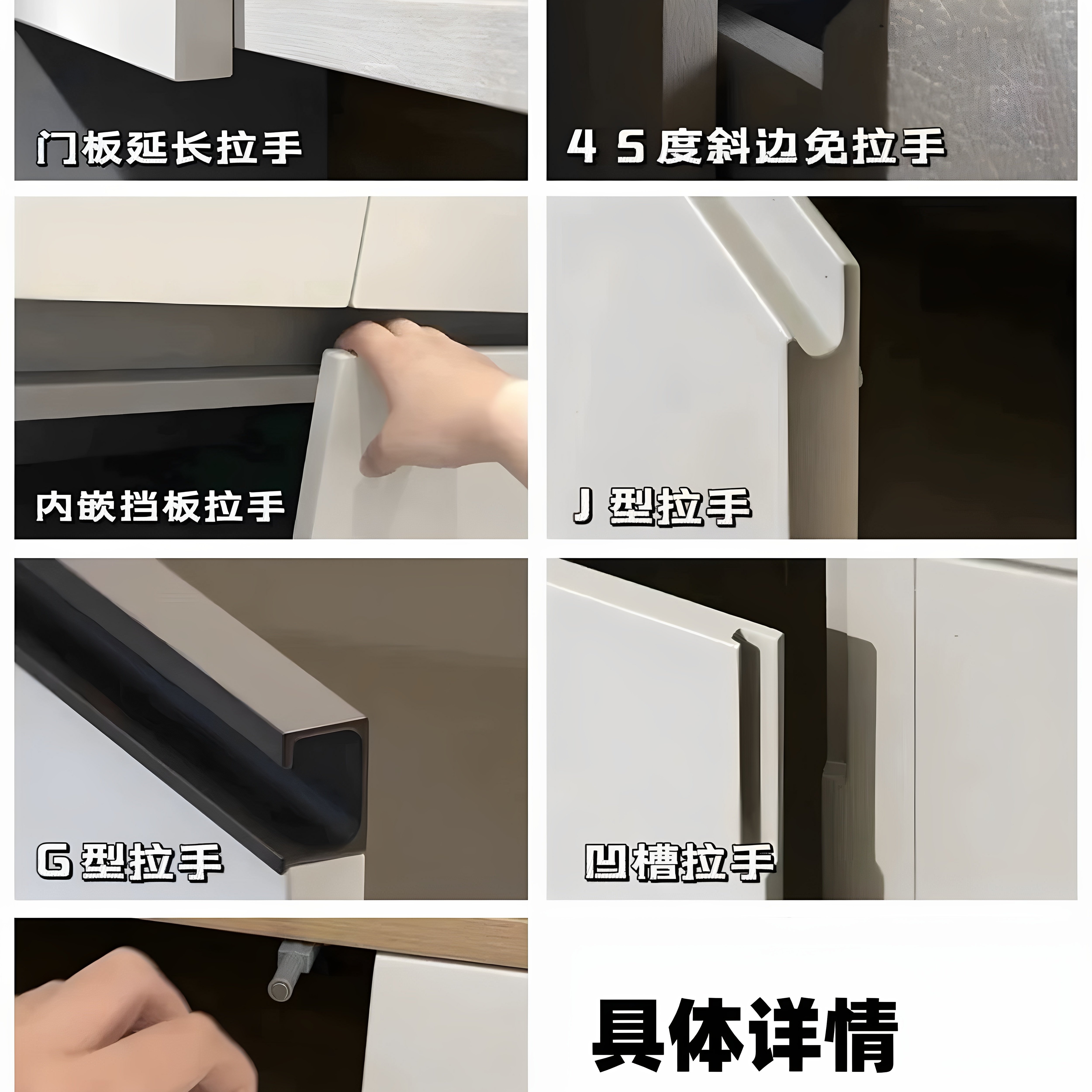 门板延长拉手

4 5 度斜边免拉手

内嵌挡板拉手

J 型拉手

G 型拉手

凹槽拉手

具体详情