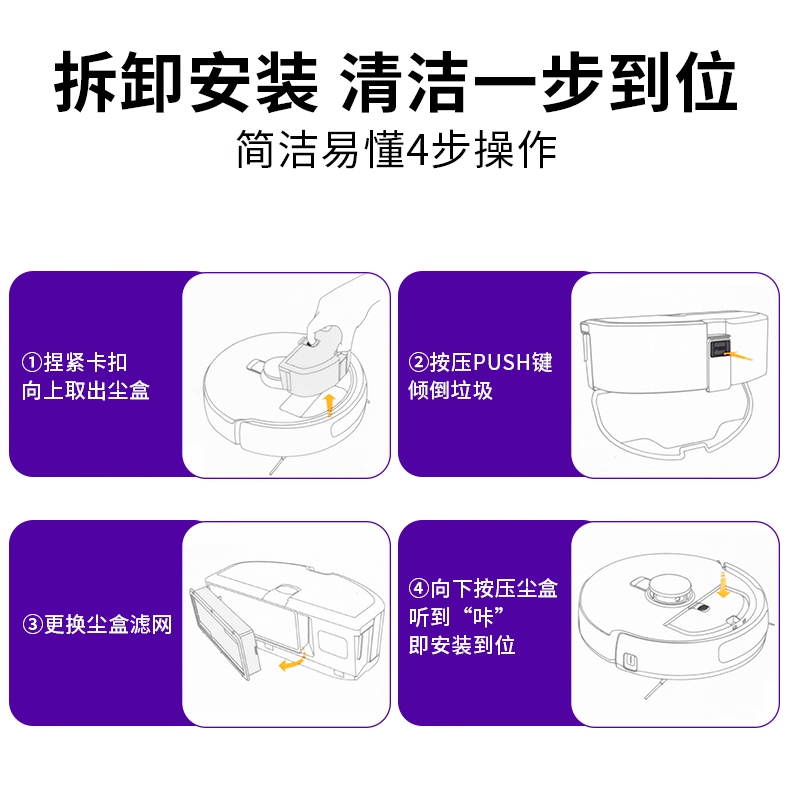 拆卸安装 清洁一步到位
简洁易懂4步操作

①捏紧卡扣
向上取出尘盒

②按压PUSH键
倾倒垃圾

③更换尘盒滤网

④向下按压尘盒
听到“咔”
即安装到位