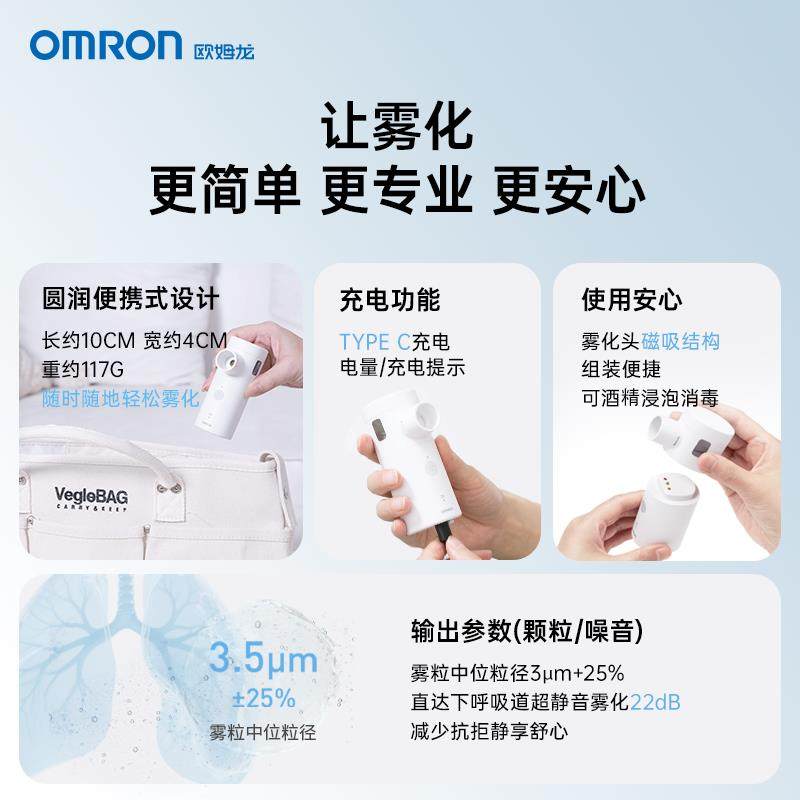 OMRON 欧姆龙

让雾化
更简单 更专业 更安心

圆润便携式设计
长约10CM 宽约4CM
重约117G
随时随地轻松雾化

VegloBAG
CARRY&KEEP

充电功能
TYPE C充电
电量/充电提示

使用安心
雾化头磁吸结构
组装便捷
可酒精浸泡消毒

3.5μm
±25%
雾粒中位粒径

输出参数(颗粒/噪音)
雾粒中位粒径3μm+25%
直达下呼吸道超静音雾化22dB
减少抗拒静享舒心