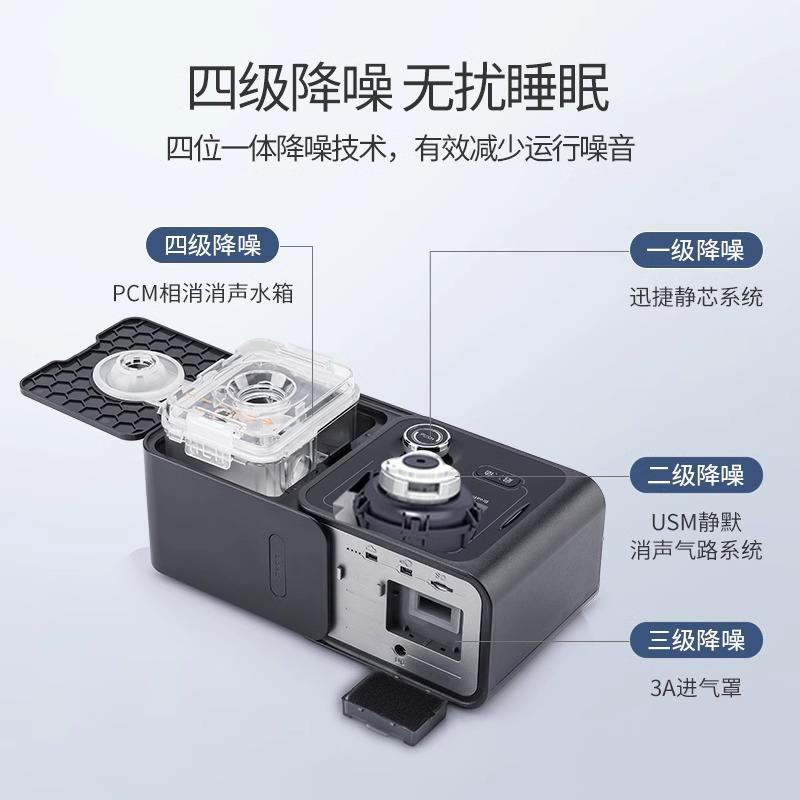 四级降噪 无扰睡眠

四位一体降噪技术，有效减少运行噪音

四级降噪

PCM相消消声水箱

一级降噪

迅捷静芯系统

二级降噪

USM静默
消声气路系统

三级降噪

3A进气罩