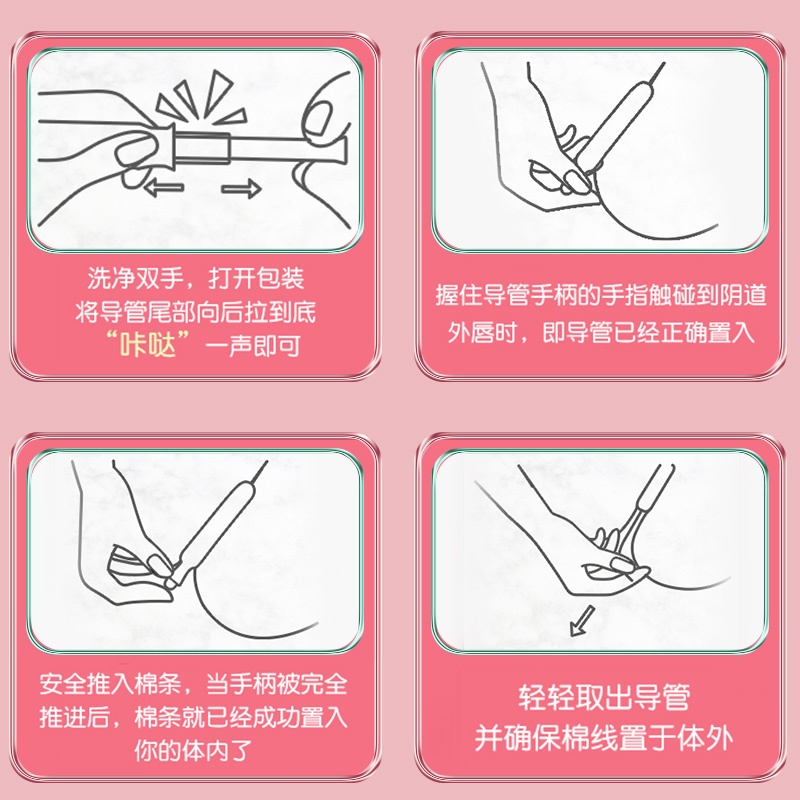 洗净双手，打开包装
将导管尾部向后拉到底
“咔哒”一声即可

握住导管手柄的手指触碰到阴道外唇时，即导管已经正确置入

安全推入棉条，当手柄被完全推进后，棉条就已经成功置入你的体内了

轻轻取出导管
并确保棉线置于体外