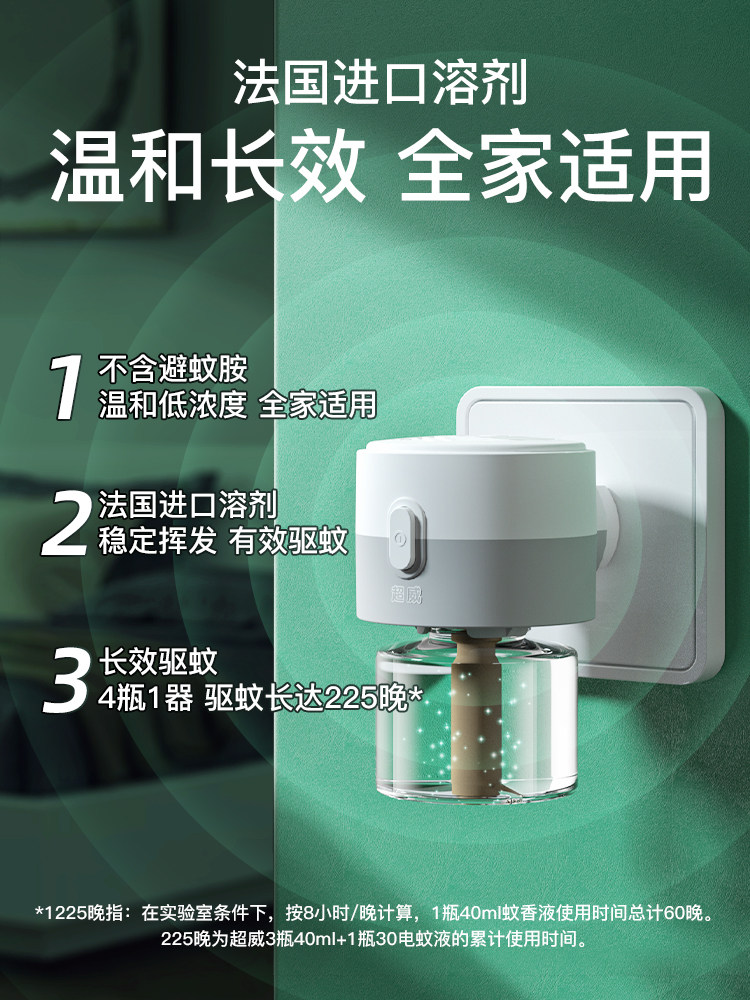 法国进口溶剂
温和长效 全家适用

1 不含避蚊胺
温和低浓度 全家适用

2 法国进口溶剂
稳定挥发 有效驱蚊

3 长效驱蚊
4瓶1器 驱蚊长达225晚*

超威

*1225晚指：在实验室条件下，按8小时/晚计算，1瓶40ml蚊香液使用时间总计60晚。225晚为超威3瓶40ml+1瓶30电蚊液的累计使用时间。