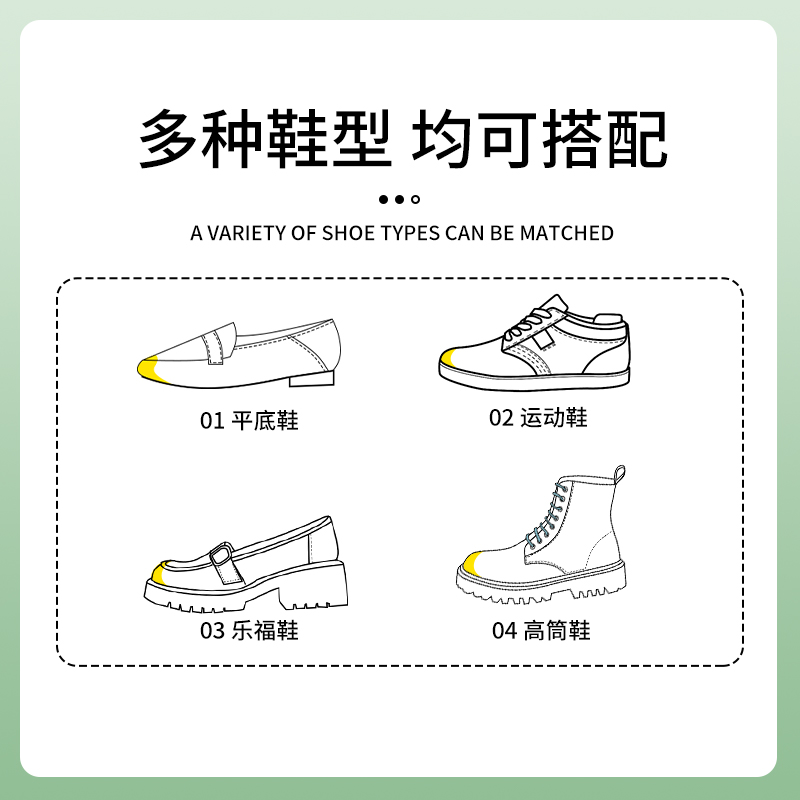 多种鞋型 均可搭配

A VARIETY OF SHOE TYPES CAN BE MATCHED

01 平底鞋

02 运动鞋

03 乐福鞋

04 高筒鞋