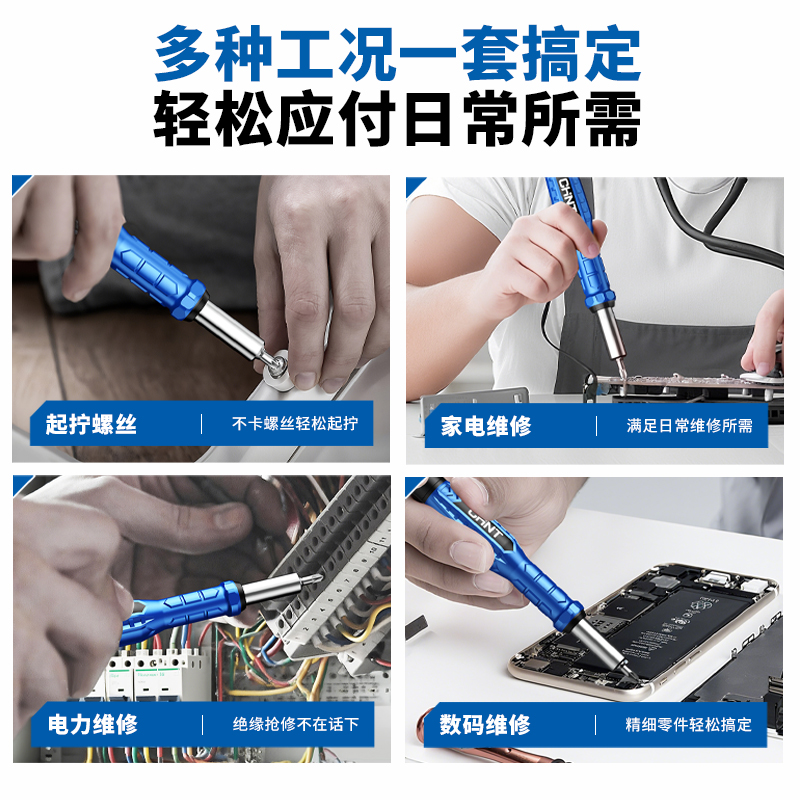 多种工况一套搞定
轻松应付日常所需

起拧螺丝 | 不卡螺丝轻松起拧

CHNT

家电维修 | 满足日常维修所需

电力维修 | 绝缘抢修不在话下

CHNT

数码维修 | 精细零件轻松搞定