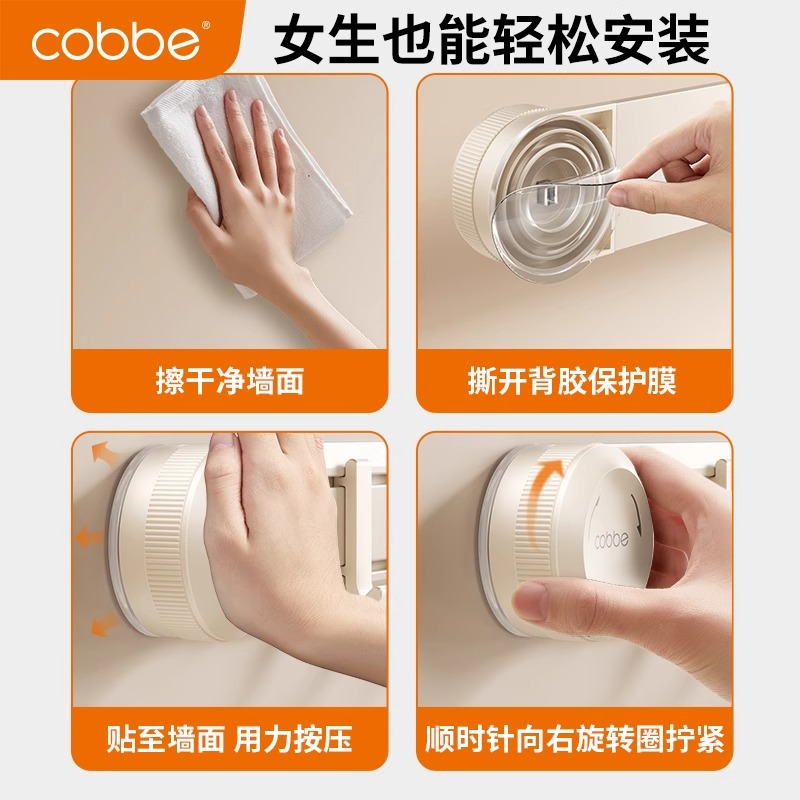 cobbe®

女生也能轻松安装

擦干净墙面

撕开背胶保护膜

贴至墙面 用力按压

cobbe

顺时针向右旋转圈拧紧