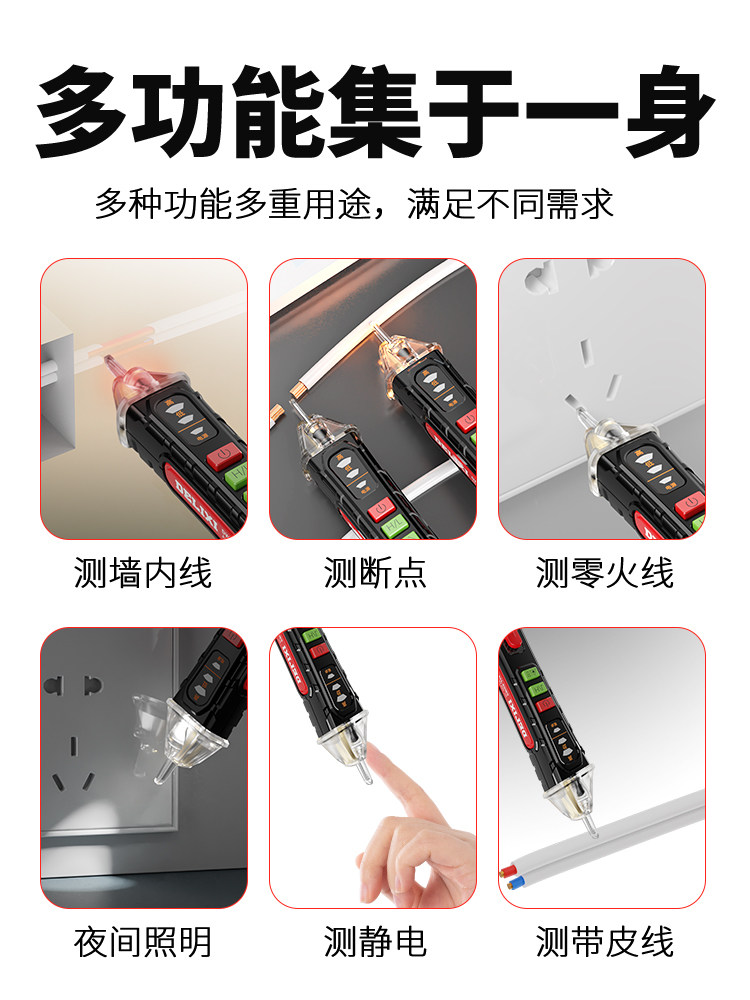 多功能集于一身

多种功能多重用途，满足不同需求

DELIXI

测墙内线

测断点

测零火线

夜间照明

测静电

测带皮线