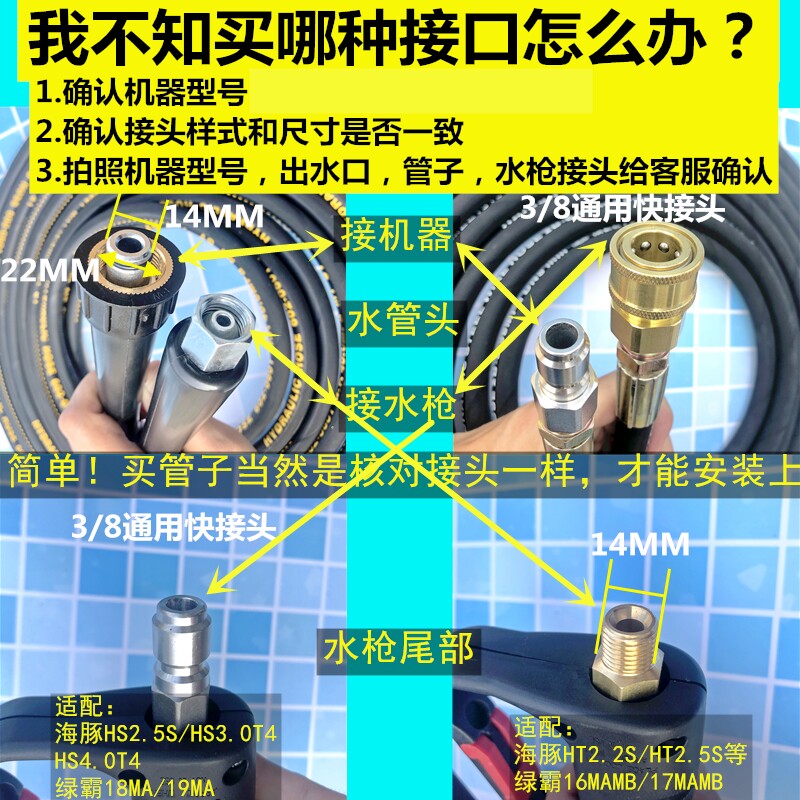 我不知买哪种接口怎么办？
1.确认机器型号
2.确认接头样式和尺寸是否一致
3.拍照机器型号，出水口，管子，水枪接头给客服确认

14MM
22MM
接机器
3/8通用快接头
水管头
接水枪

简单！买管子当然是核对接头一样，才能安装上

3/8通用快接头
14MM
水枪尾部

适配：
海豚HS2.5S/HS3.0T4
HS4.0T4
绿霸18MA/19MA

适配：
海豚HT2.2S/HT2.5S等
绿霸16MAMB/17MAMB