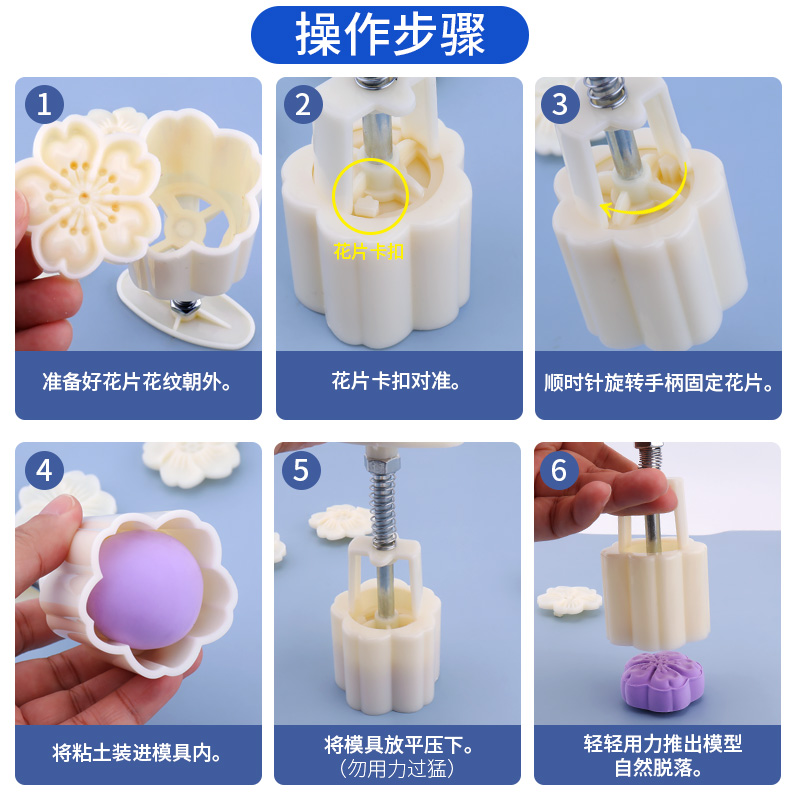 操作步骤

1
准备好花片花纹朝外。

2
花片卡扣
花片卡扣对准。

3
顺时针旋转手柄固定花片。

4
将粘土装进模具内。

5
将模具放平压下。
（勿用力过猛）

6
轻轻用力推出模型
自然脱落。